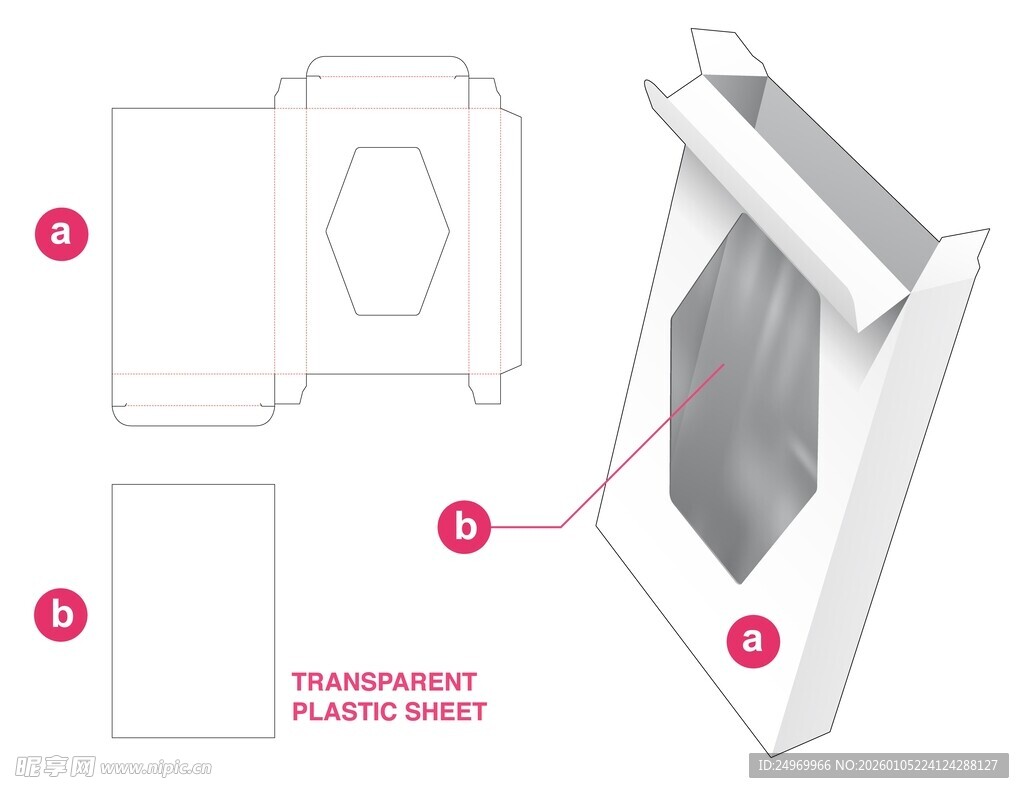 a

b

TRANSPARENT PLASTIC SHEET

b

a

昵享网 www.nipic.cn

ID:24969966 NO:20260105224124288127