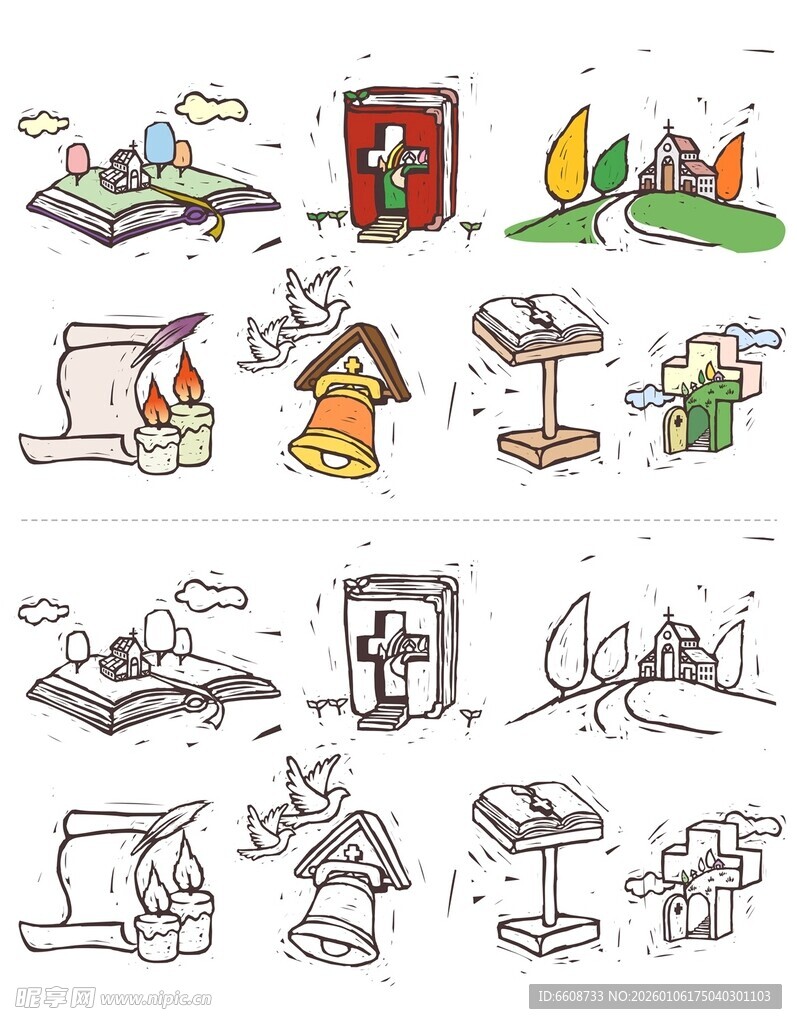 昵享网 www.nipic.cn
ID:6608733 NO:20260106175040301103