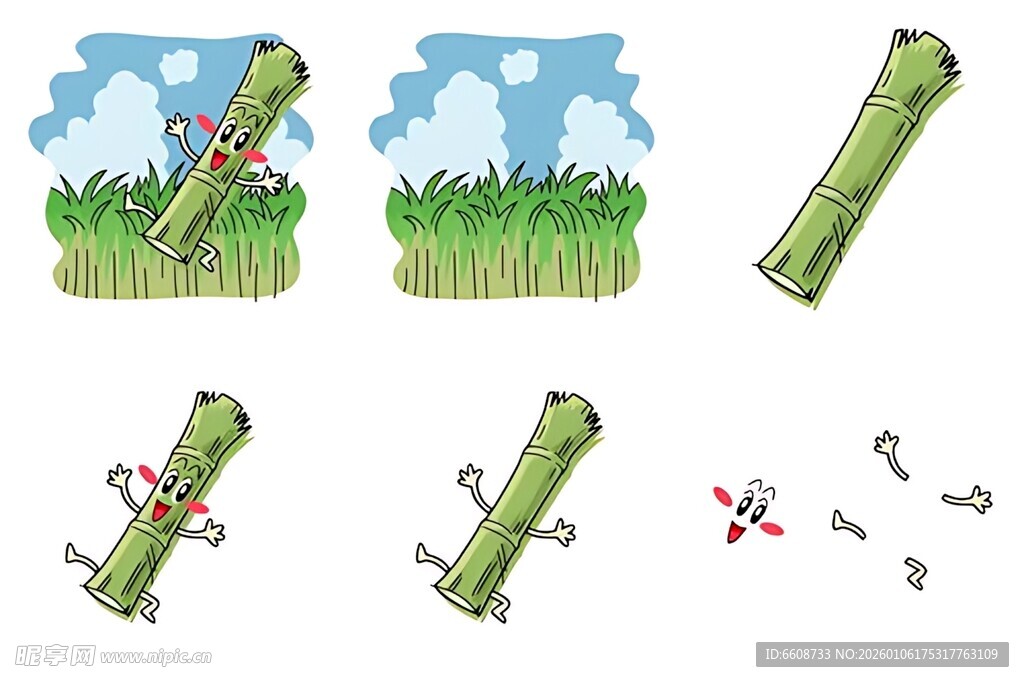 昵享网 www.nipic.cn

ID:6608733 NO:20260106175317763109