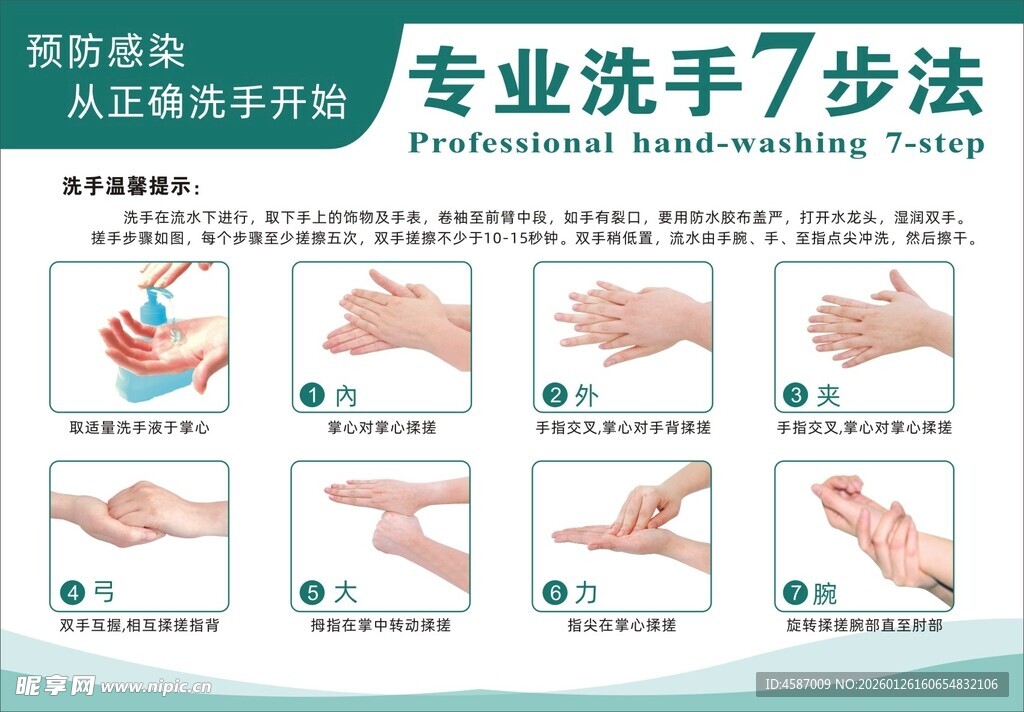 预防感染
从正确洗手开始

专业洗手7步法
Professional hand-washing 7-step

洗手温馨提示：

洗手在流水下进行，取下手上的饰物及手表，卷袖至前臂中段，如手有裂口，要用防水胶布盖严，打开水龙头，湿润双手。搓手步骤如图，每个步骤至少搓擦五次，双手搓擦不少于10-15秒钟。双手稍低置，流水由手腕、手、至指点尖冲洗，然后擦干。

取适量洗手液于掌心

1 内
掌心对掌心揉搓

2 外
手指交叉,掌心对手背揉搓

3 夹
手指交叉,掌心对掌心揉搓

4 弓
双手互握,相互揉搓指背

5 大
拇指在掌中转动揉搓

6 力
指尖在掌心揉搓

7 腕
旋转揉搓腕部直至肘部

昵享网 www.nipic.cn

ID:4587009 NO:20260126160654832106