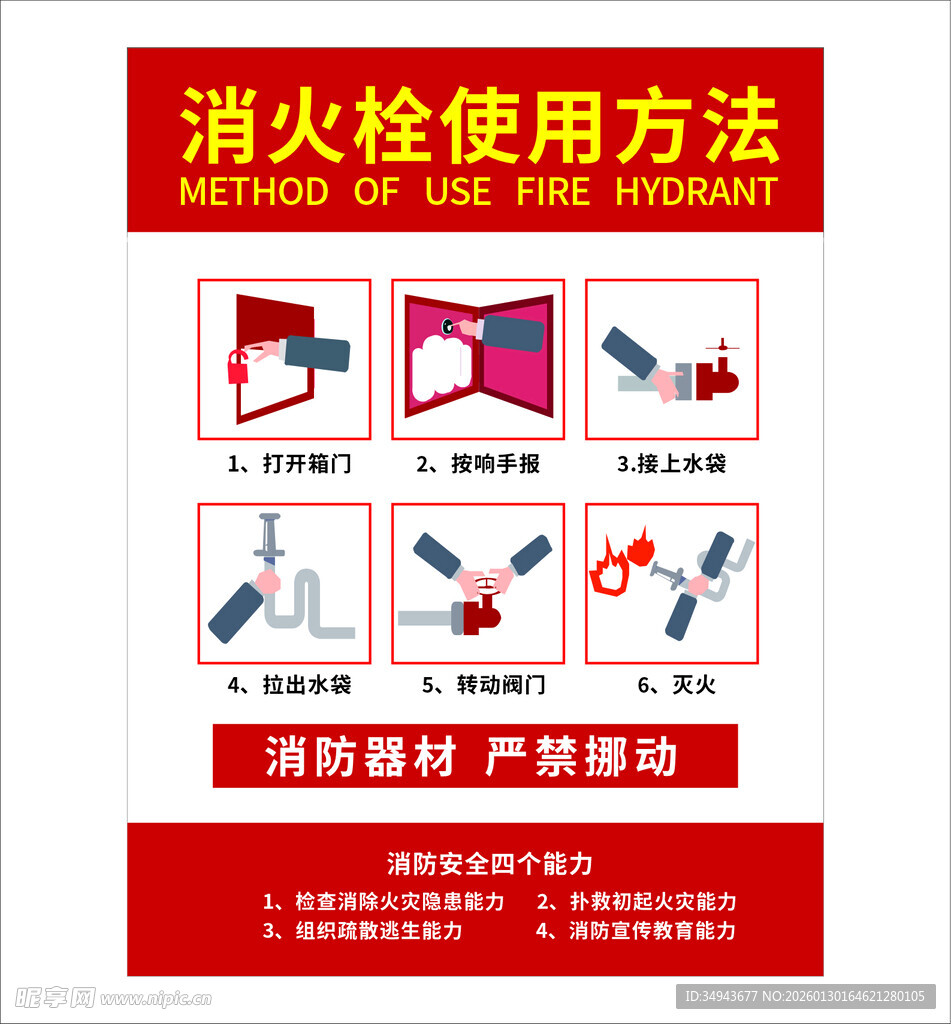 消火栓使用方法
METHOD OF USE FIRE HYDRANT

1、打开箱门

2、按响手报

3.接上水袋

4、拉出水袋

5、转动阀门

6、灭火

消防器材 严禁挪动

消防安全四个能力

1、检查消除火灾隐患能力

2、扑救初起火灾能力

3、组织疏散逃生能力

4、消防宣传教育能力

昵享网 www.nipic.cn

ID:34943677 NO:20260130164621280105