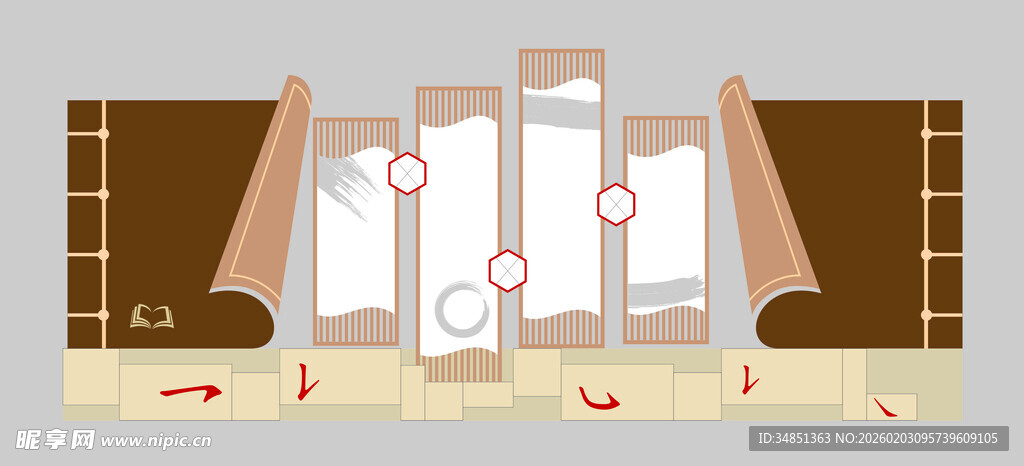 昵享网 www.nipic.cn

ID:34851363 NO:20260203095739609105