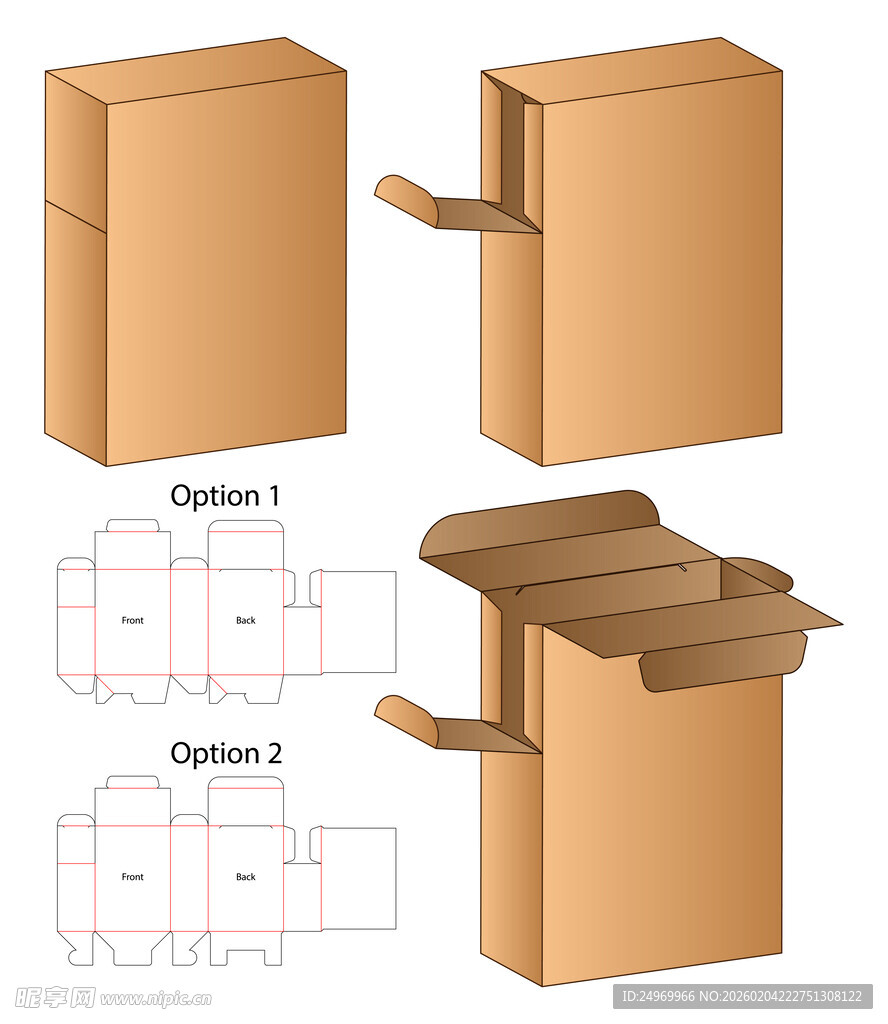 Option 1

Front

Back

Option 2

Front

Back

昵享网 www.nipic.cn

ID:24969966 NO:20260204222751308122