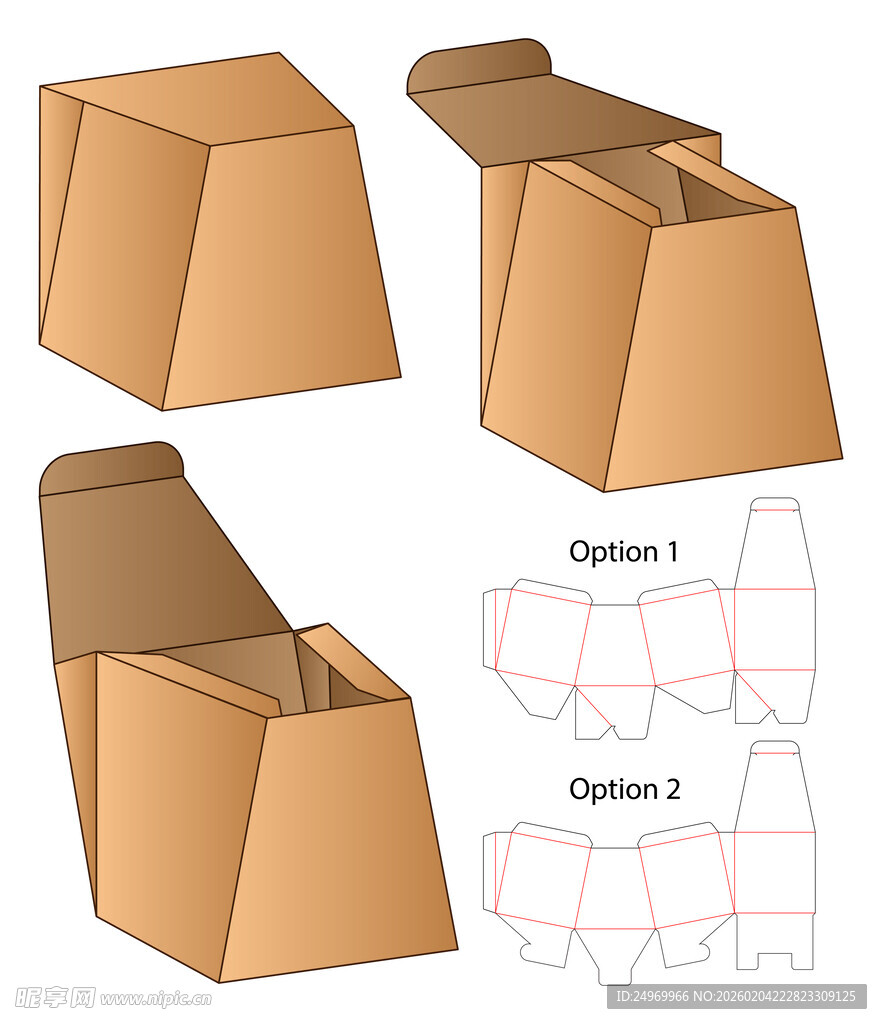 Option 1

Option 2

昵享网 www.nipic.cn

ID:24969966 NO:20260204222823309125