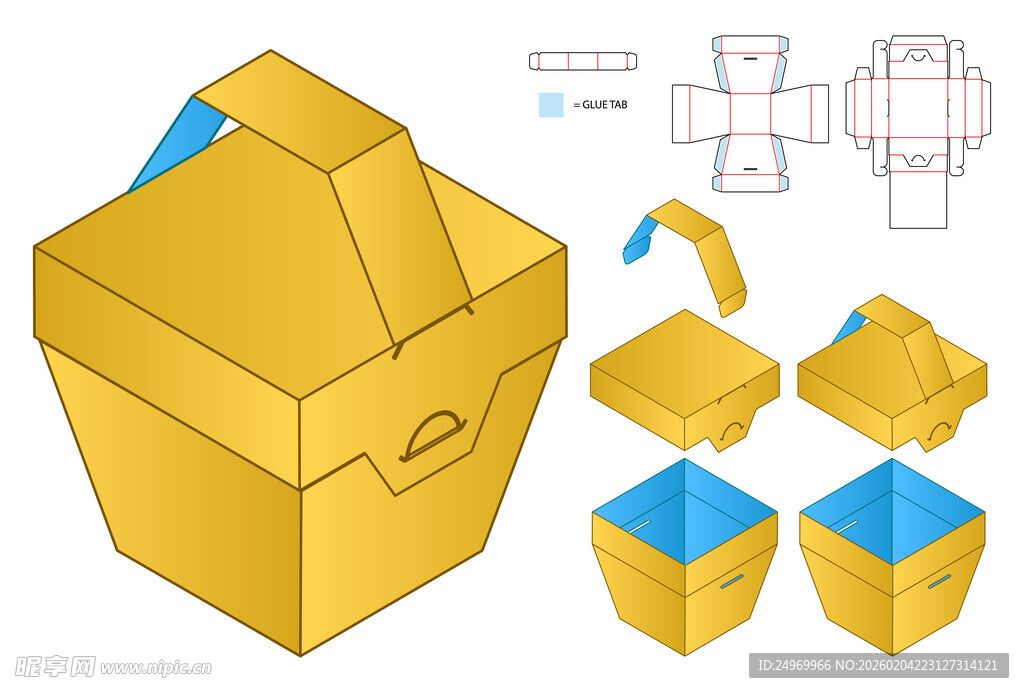 = GLUE TAB

昵享网 www.nipic.cn

ID:24969966 NO:20260204223127314121