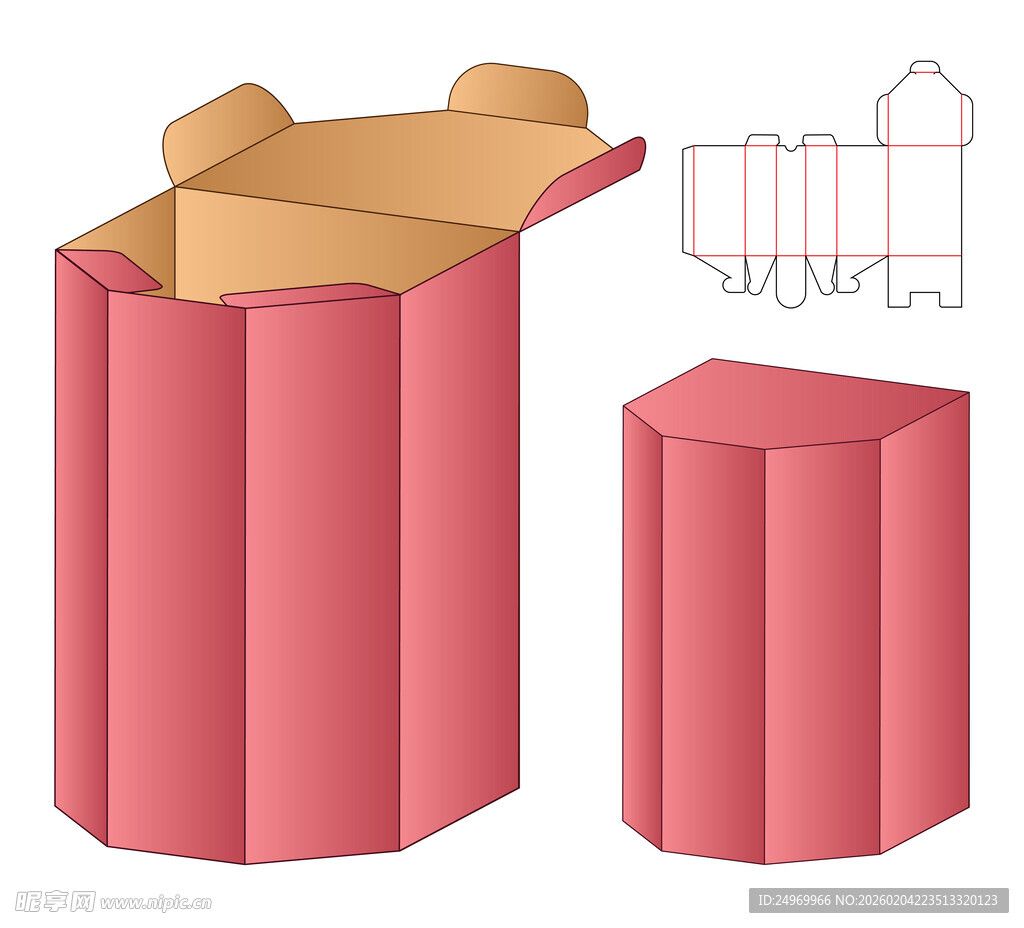 昵享网 www.nipic.cn
ID:24969966 NO:20260204223513320123