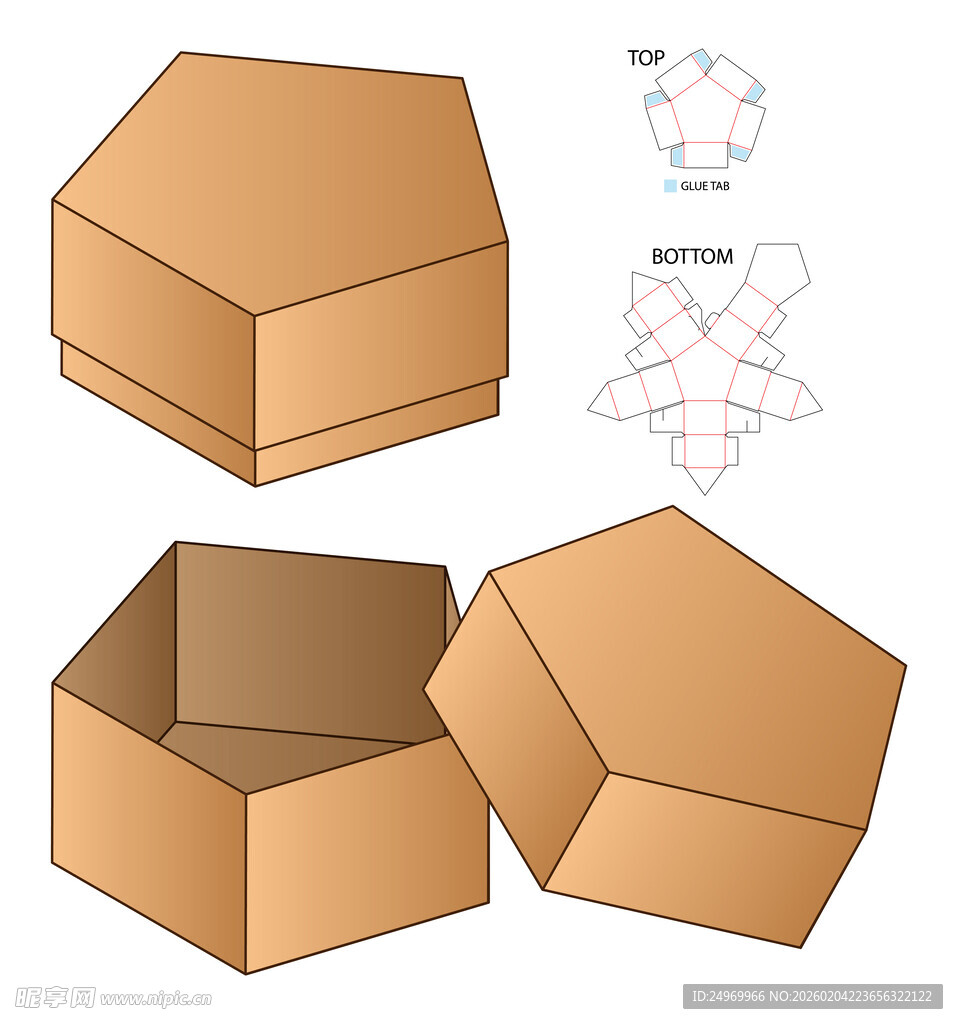 TOP

GLUE TAB

BOTTOM

昵享网 www.nipic.cn

ID:24969966 NO:20260204223656322122