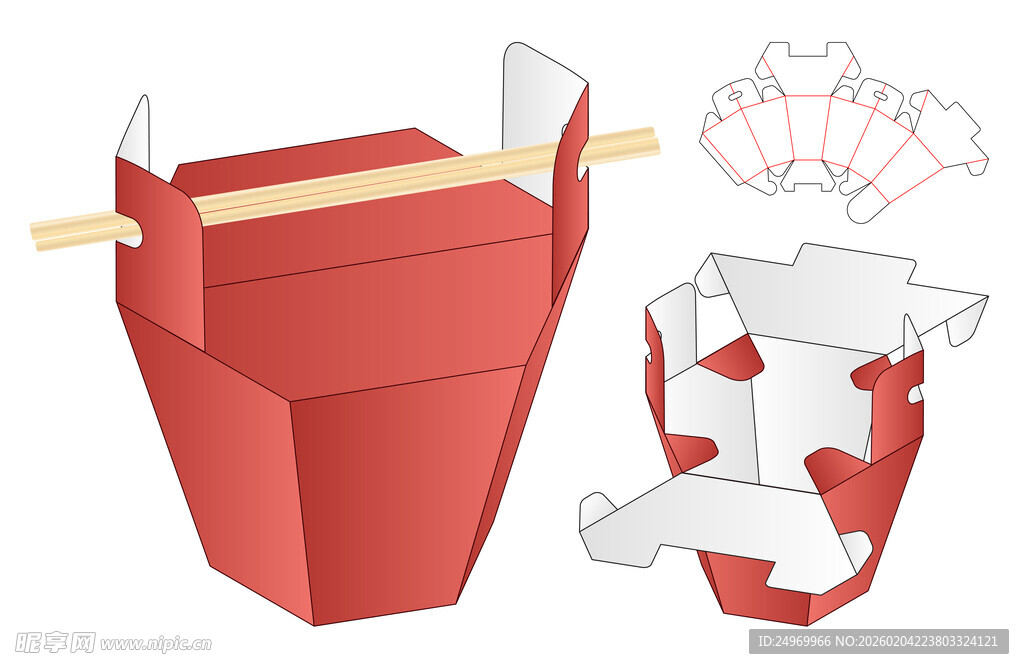 昵享网 www.nipic.cn
ID:24969966 NO:20260204223803324121