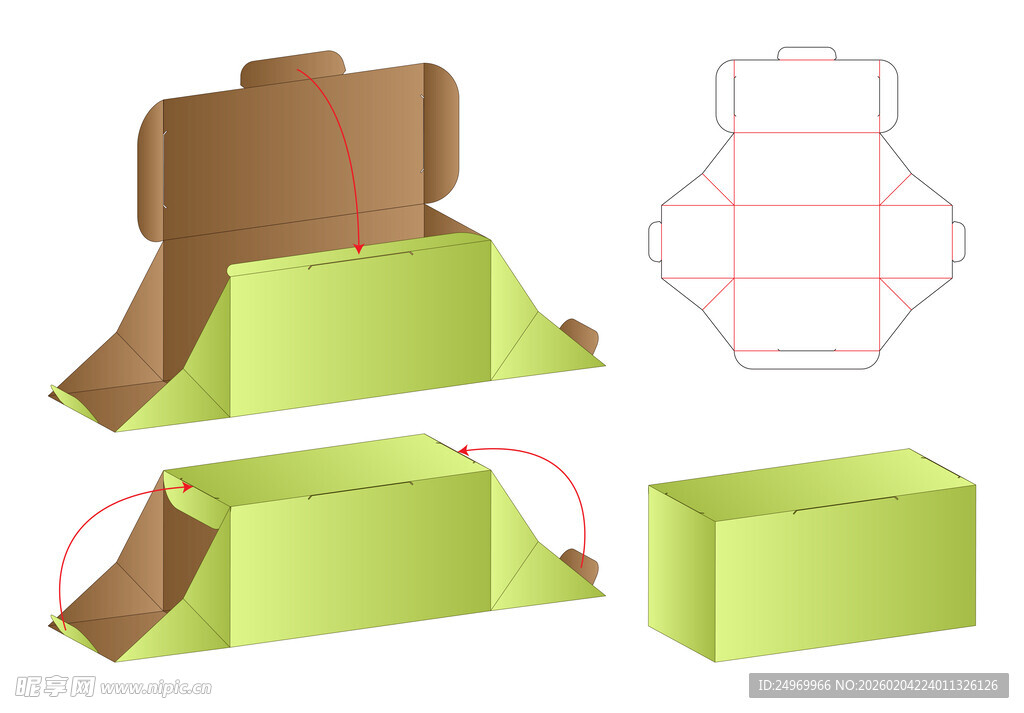 昵享网 www.nipic.cn
ID:24969966 NO:20260204224011326126