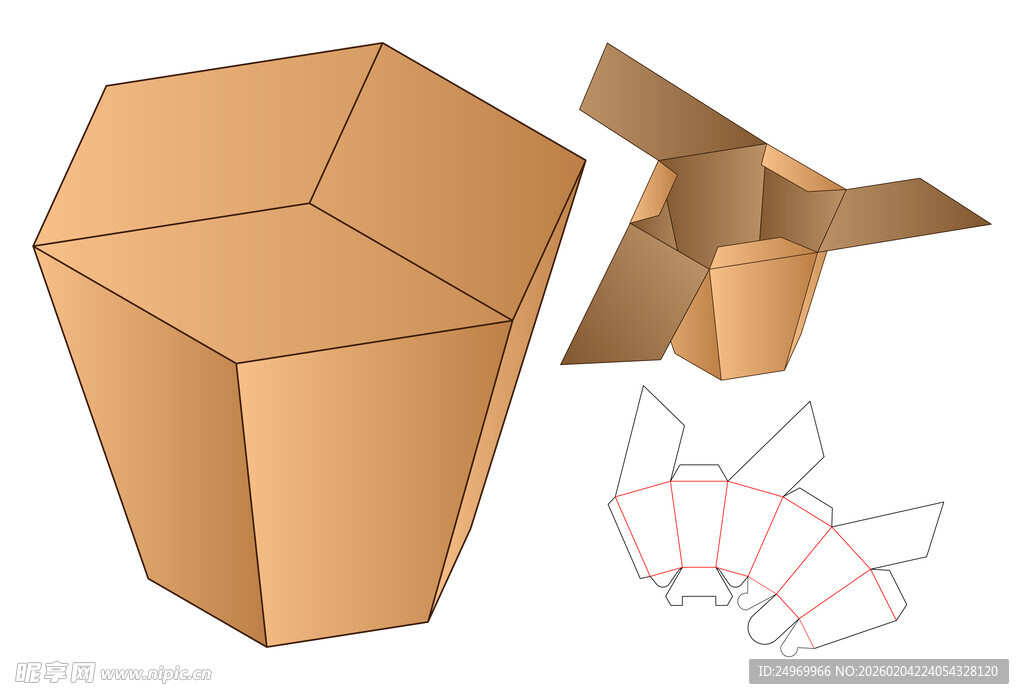 昵享网 www.nipic.cn
ID:24969966 NO:20260204224054328120