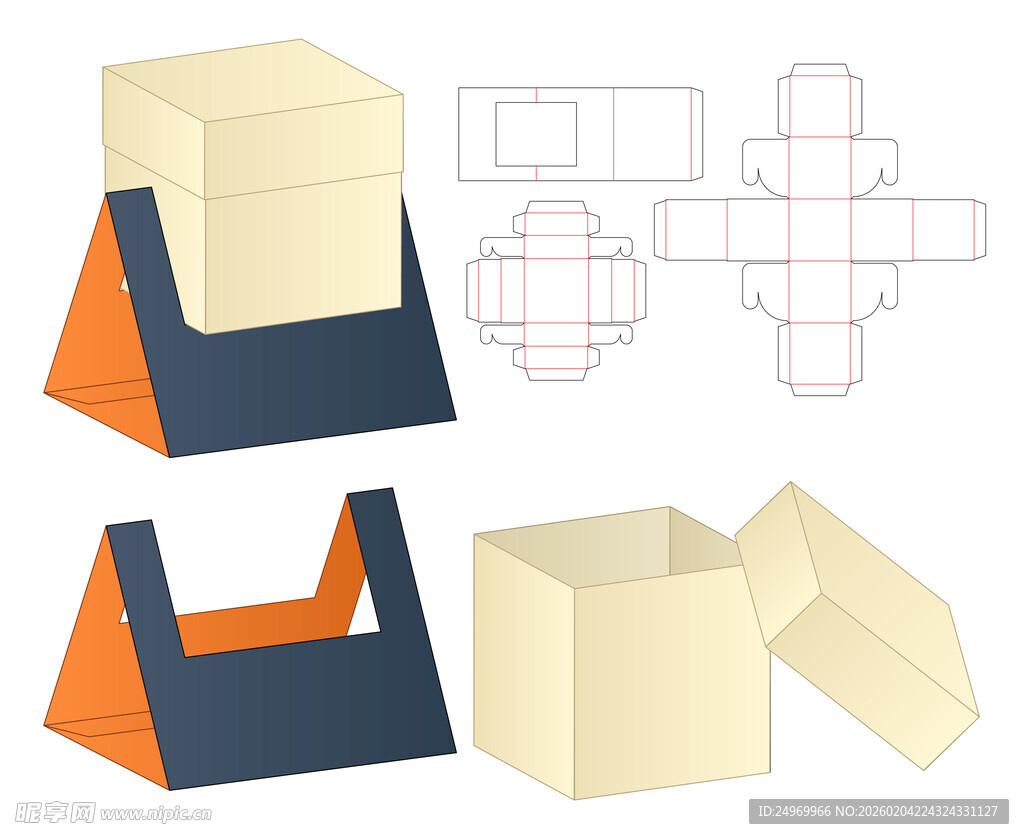 昵享网 www.nipic.cn
ID:24969966 NO:20260204224324331127