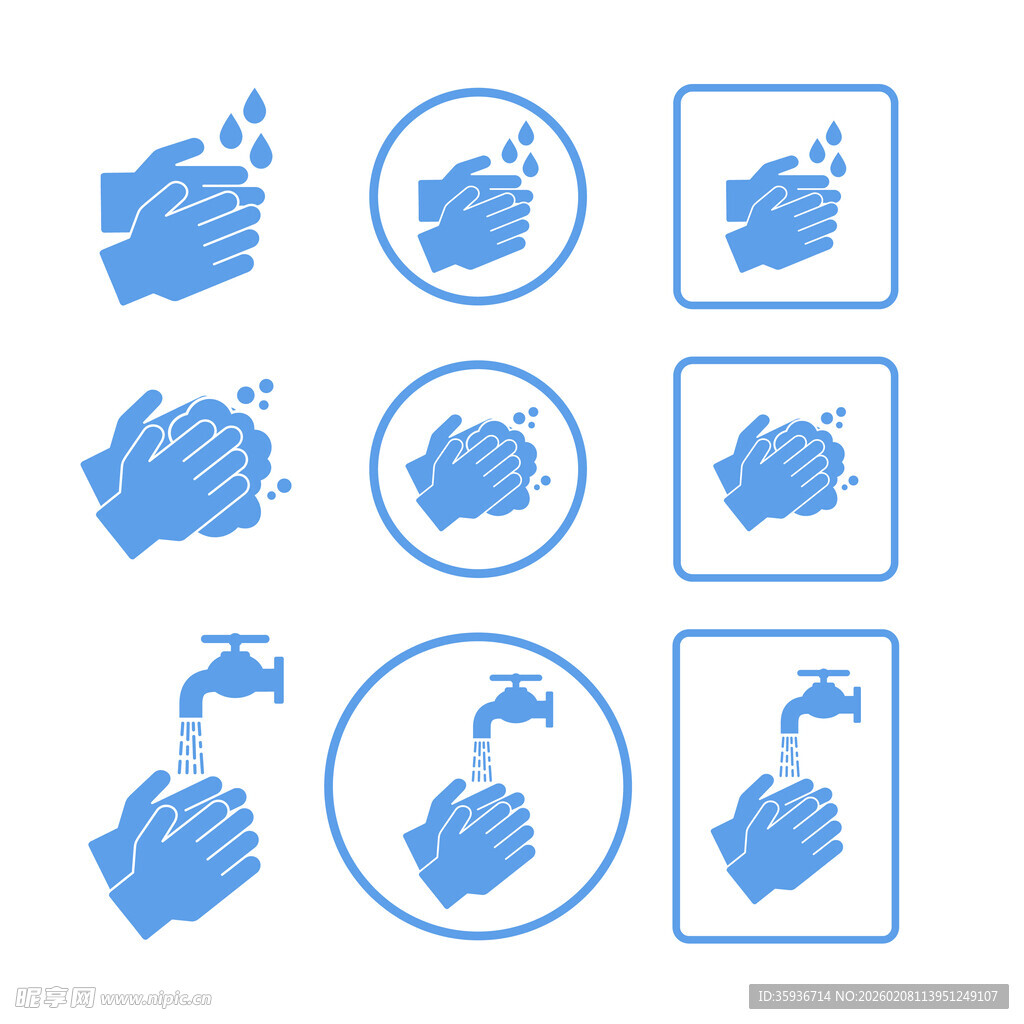 昵享网 www.nipic.cn
ID:35936714 NO:20260208113951249107