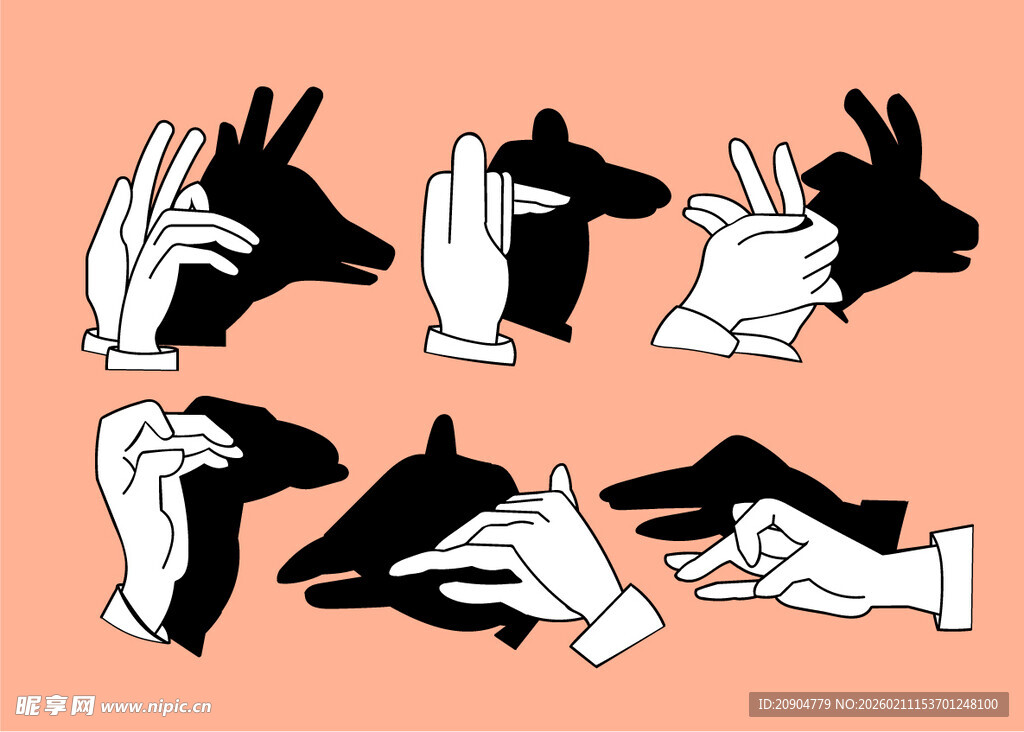 昵享网 www.nipic.cn

ID:20904779 NO:20260211153701248100