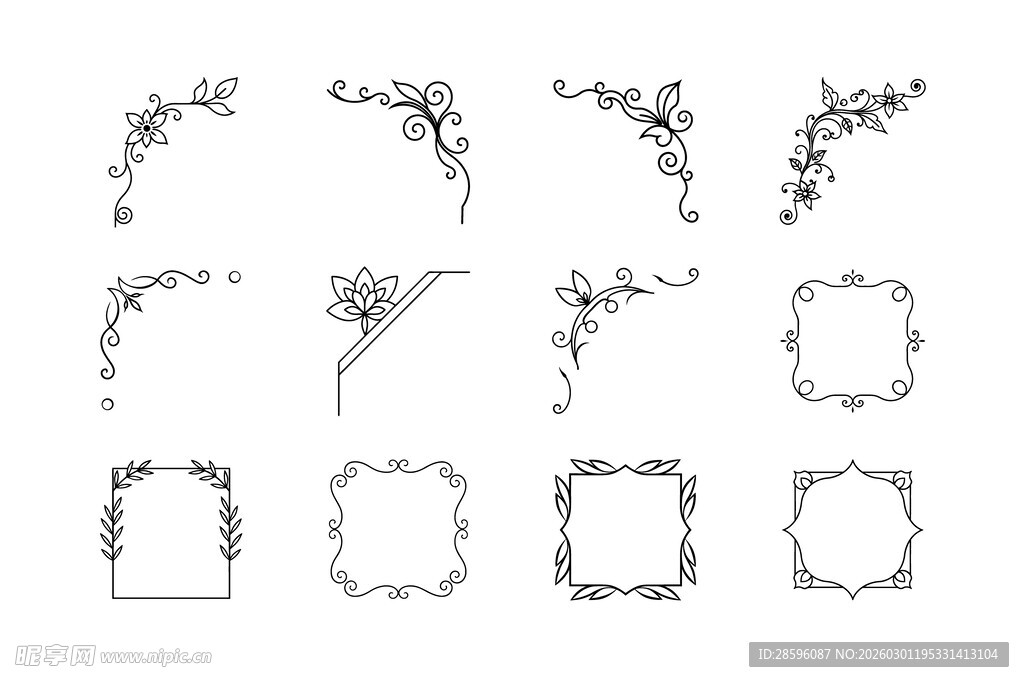 昵享网 www.nipic.cn

ID:28596087 NO:20260301195331413104