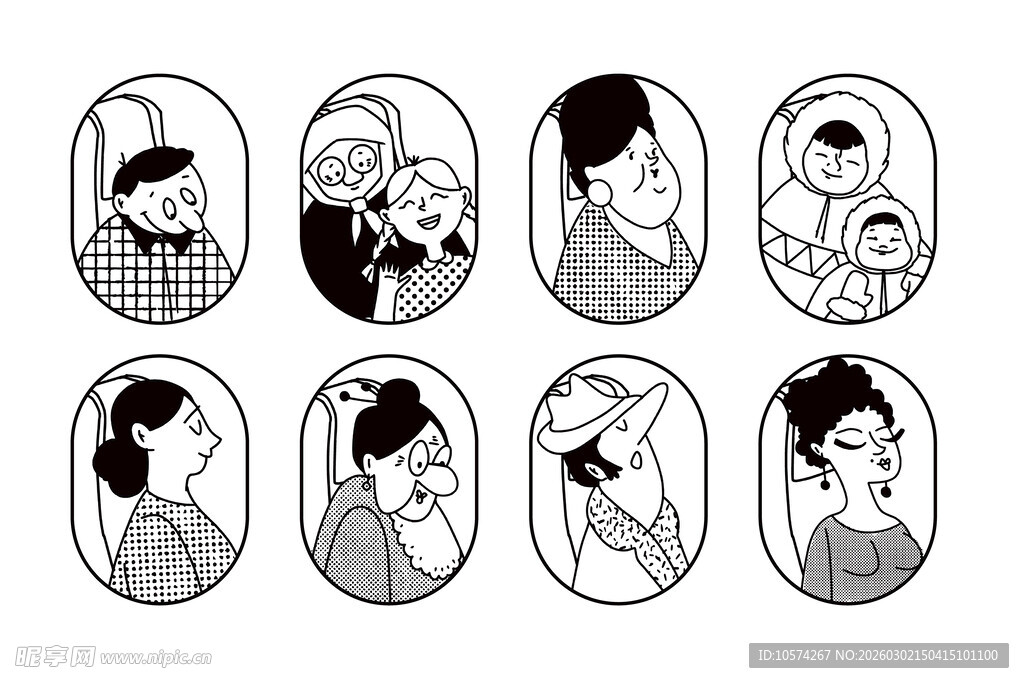 昵享网 www.nipic.cn

ID:10574267 NO:20260302150415101100