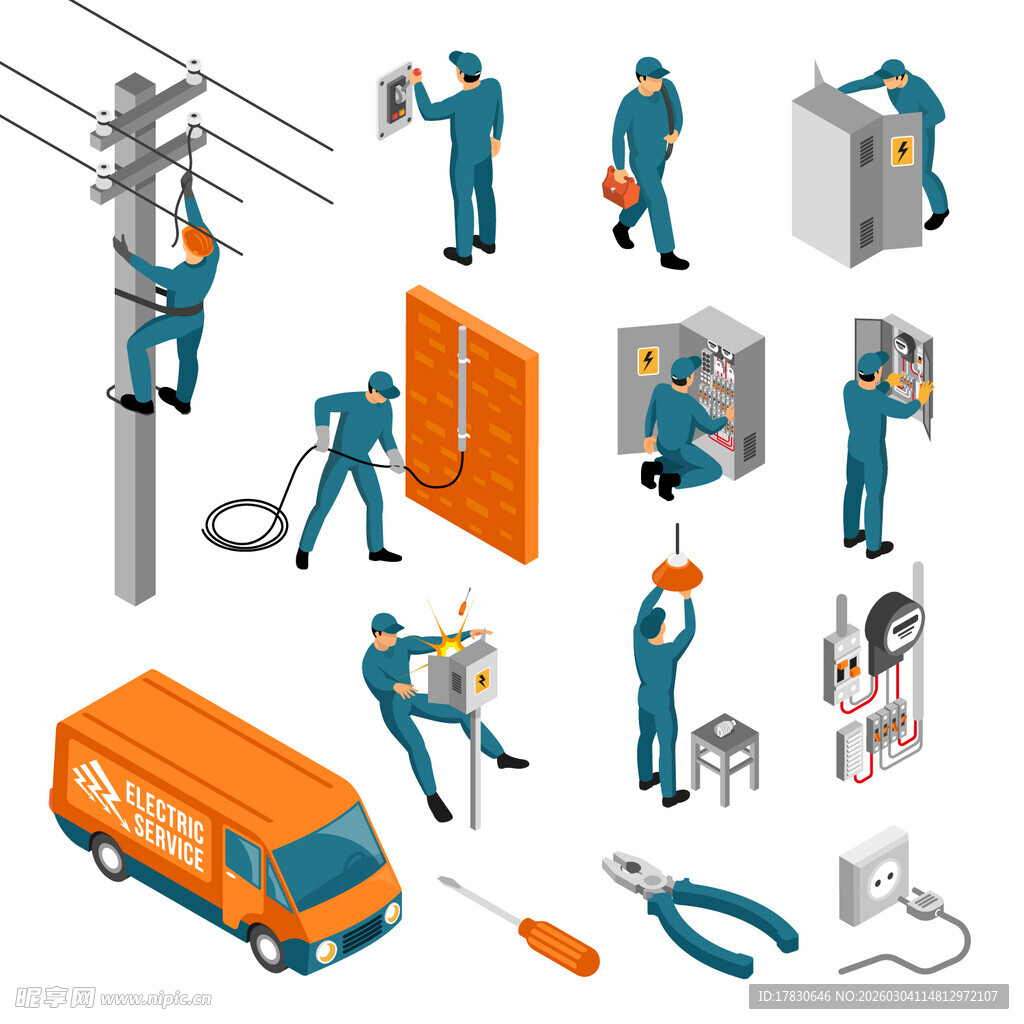 ELECTRIC SERVICE

昵享网 www.nipic.cn

ID:17830646 NO:20260304114812972107