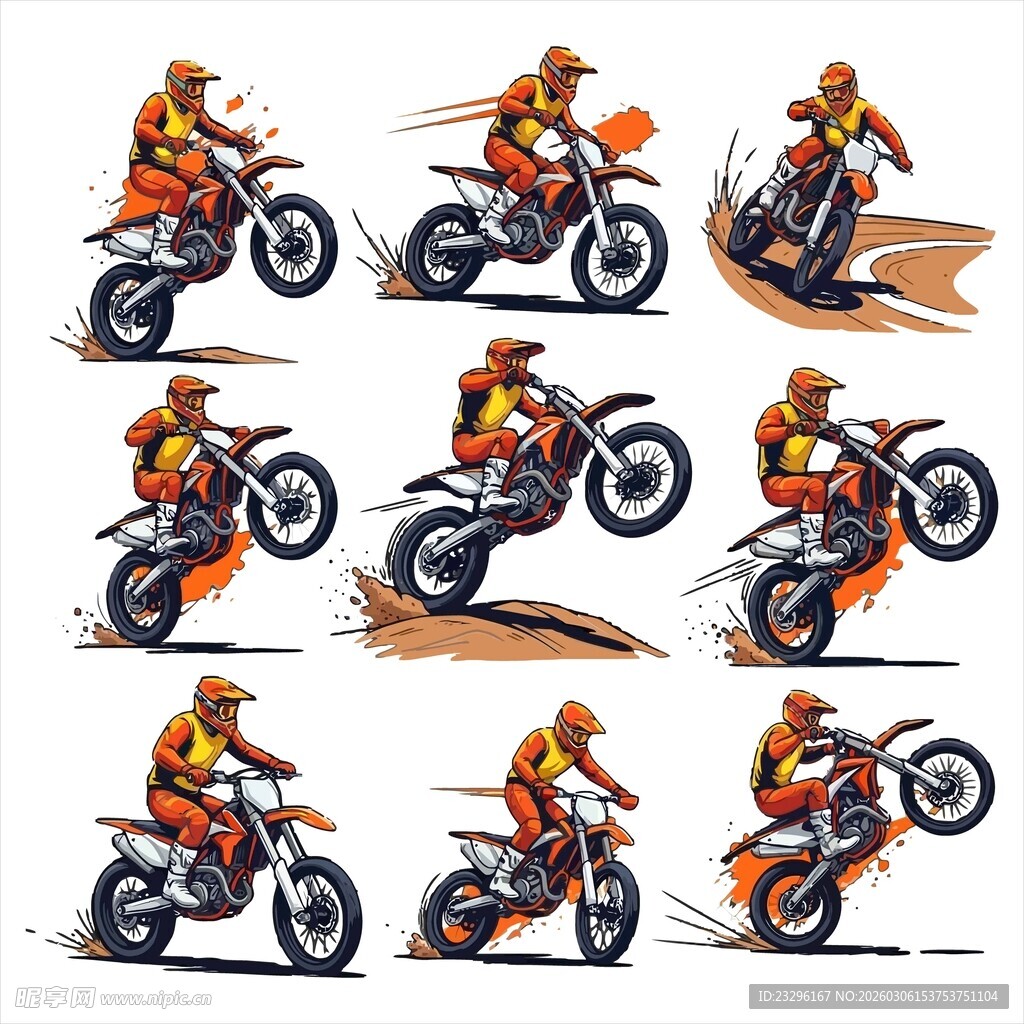 昵享网 www.nipic.cn

ID:23296167 NO:20260306153753751104