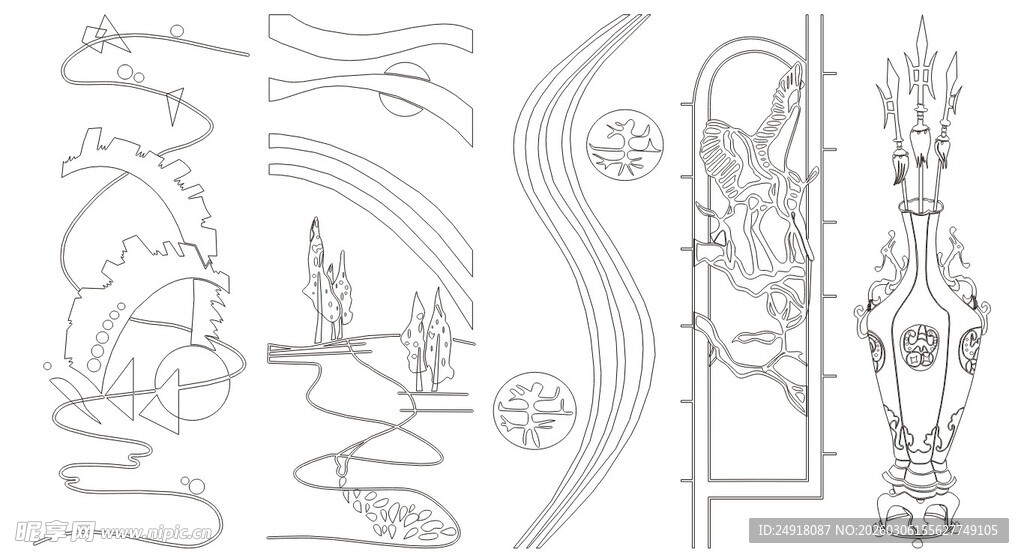 昵享网 www.nipic.cn
ID:24918087 NO:20260306155627749105