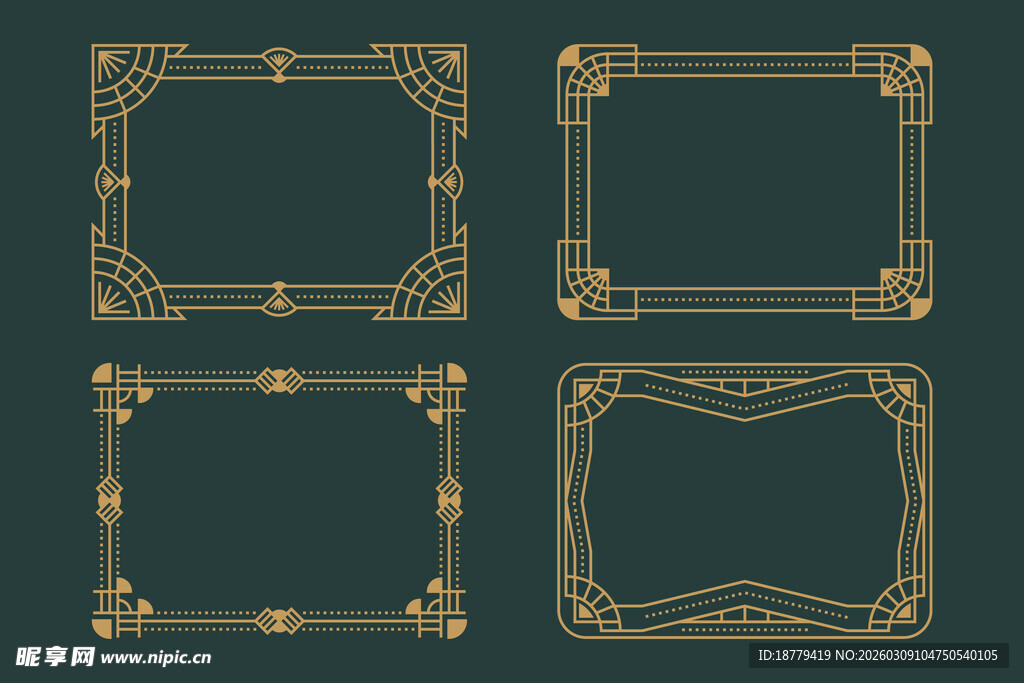 昵享网 www.nipic.cn

ID:18779419 NO:20260309104750540105