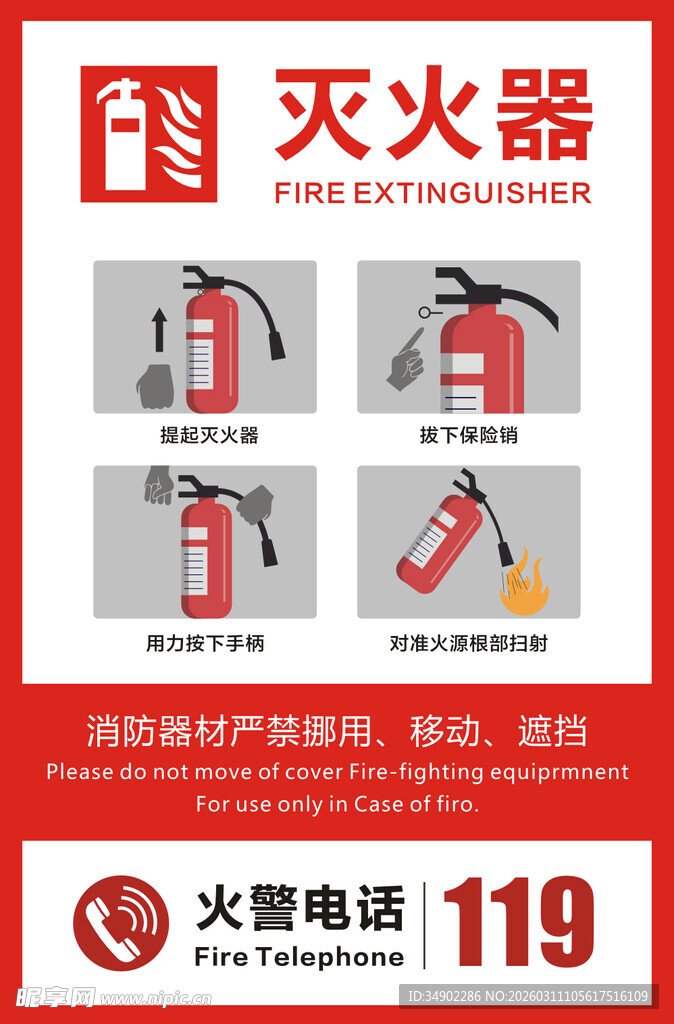 灭火器
FIRE EXTINGUISHER

提起灭火器

拔下保险销

用力按下手柄

对准火源根部扫射

消防器材严禁挪用、移动、遮挡
Please do not move of cover Fire-fighting equiprmnent
For use only in Case of firo.

火警电话
Fire Telephone
119

昵享网 www.nipic.cn
ID:34902286 NO:20260311105617516109