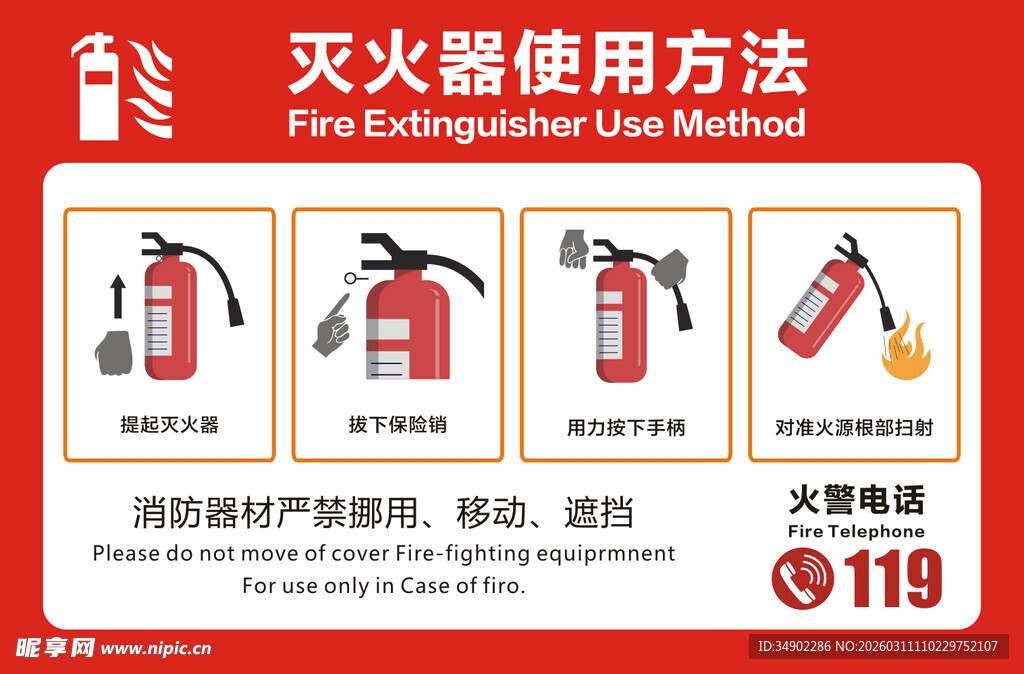 灭火器使用方法
Fire Extinguisher Use Method

提起灭火器

拔下保险销

用力按下手柄

对准火源根部扫射

消防器材严禁挪用、移动、遮挡
Please do not move of cover Fire-fighting equiprmnent
For use only in Case of firo.

火警电话
Fire Telephone
119

昵享网 www.nipic.cn
ID:34902286 NO:20260311110229752107