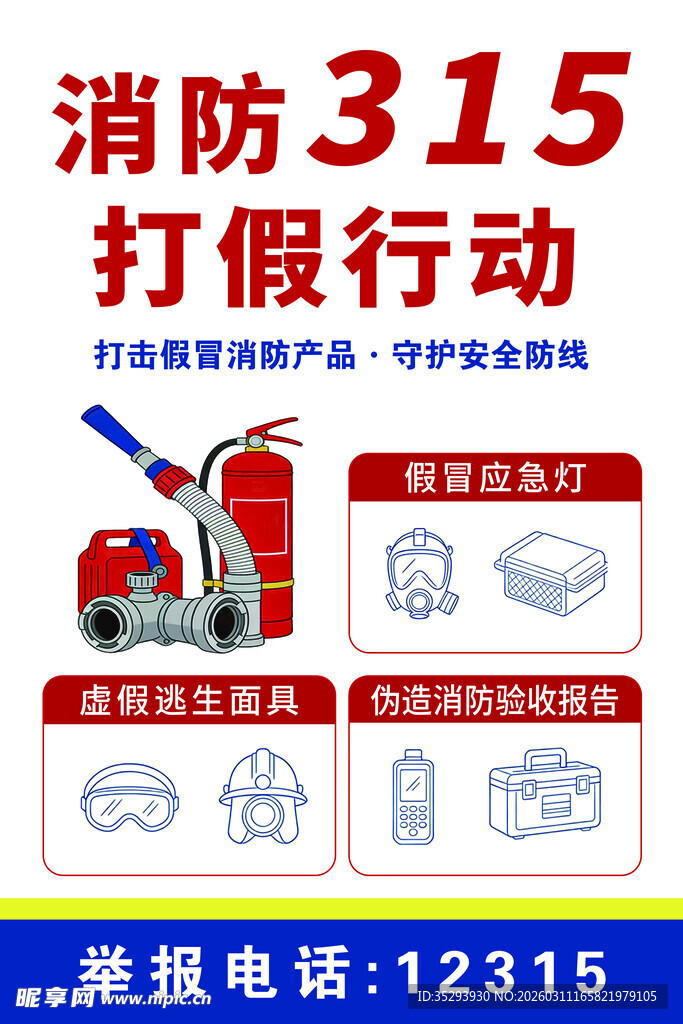 消防315
打假行动

打击假冒消防产品 · 守护安全防线

假冒应急灯

虚假逃生面具

伪造消防验收报告

举报电话:12315

昵享网 www.nipic.cn

ID:35293930 NO:20260311165821979105