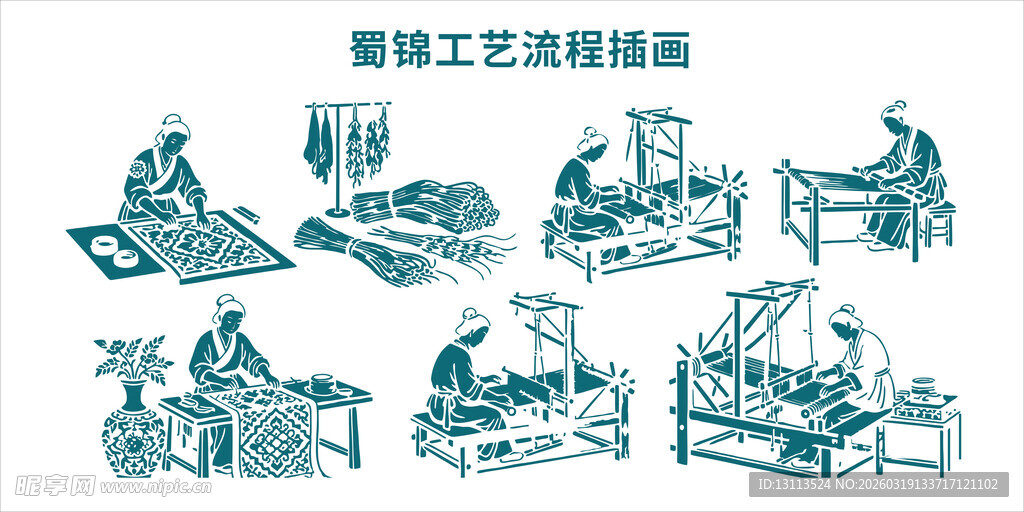 蜀锦工艺流程插画

昵享网 www.nipic.cn

ID:13113524 NO:20260319133717121102