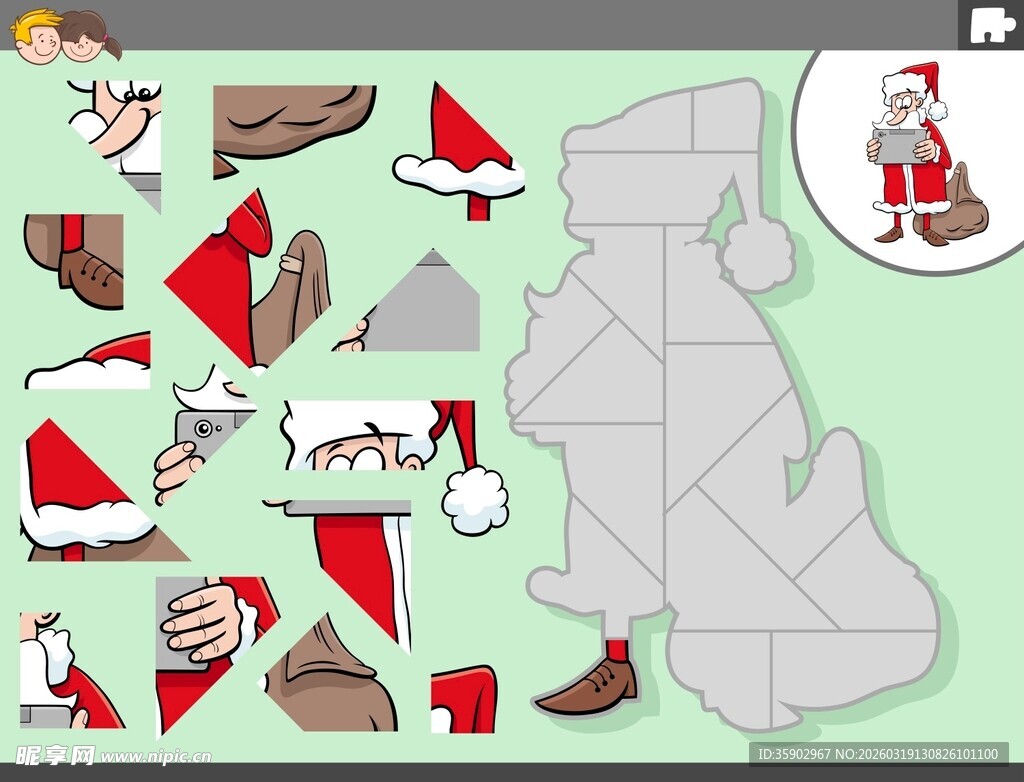 昵享网 www.nipic.cn
ID:35902967 NO:20260319130826101100