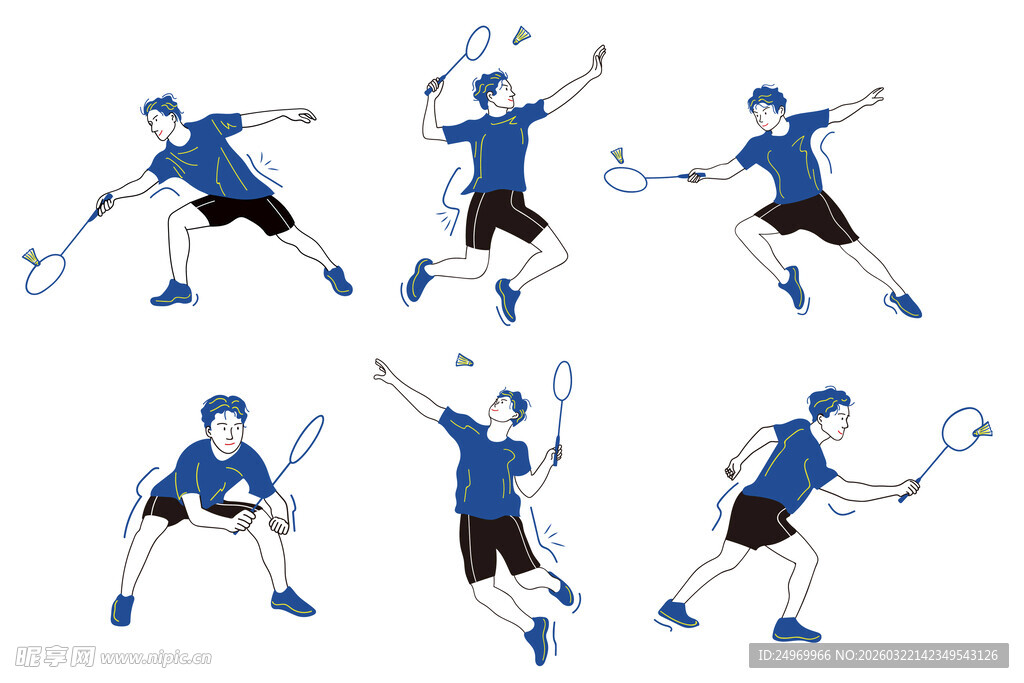 昵享网 www.nipic.cn

ID:24969966 NO:20260322142349543126