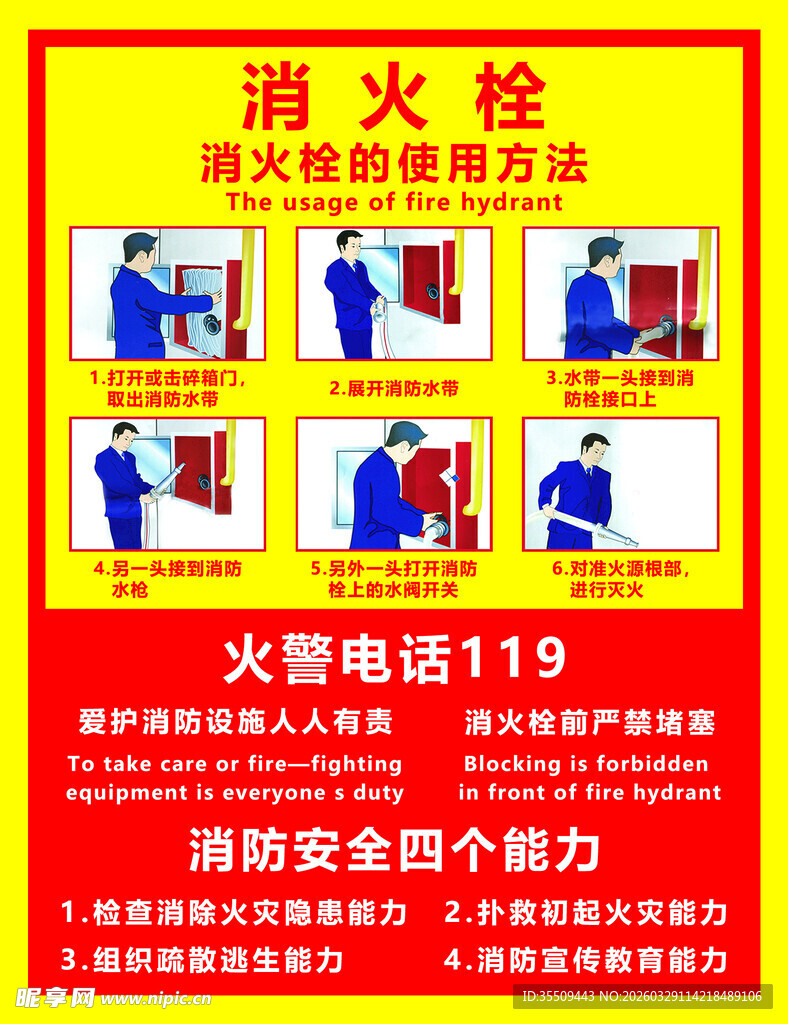 消 火 栓

消火栓的使用方法

The usage of fire hydrant

1.打开或击碎箱门，取出消防水带

2.展开消防水带

3.水带一头接到消防栓接口上

4.另一头接到消防水枪

5.另外一头打开消防栓上的水阀开关

6.对准火源根部，进行灭火

火警电话119

爱护消防设施人人有责

To take care or fire—fighting equipment is everyone s duty

消火栓前严禁堵塞

Blocking is forbidden in front of fire hydrant

消防安全四个能力

1.检查消除火灾隐患能力

2.扑救初起火灾能力

3.组织疏散逃生能力

4.消防宣传教育能力

昵享网 www.nipic.cn

ID:35509443 NO:20260329114218489106