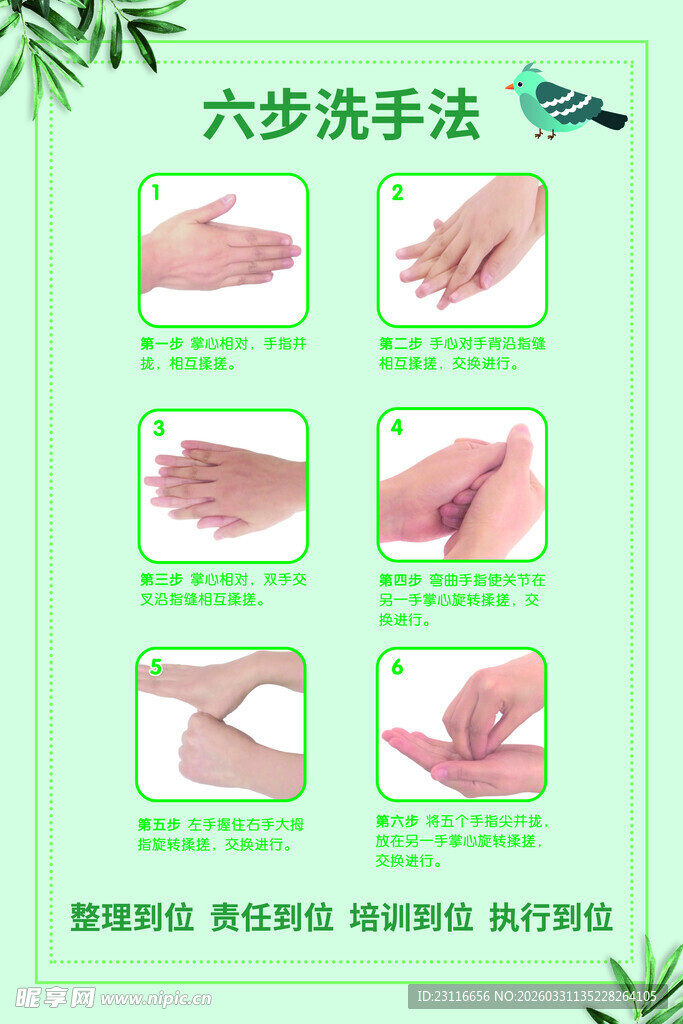 六步洗手法

1

第一步 掌心相对，手指并拢，相互揉搓。

2

第二步 手心对手背沿指缝相互揉搓，交换进行。

3

第三步 掌心相对，双手交叉沿指缝相互揉搓。

4

第四步 弯曲手指使关节在另一手掌心旋转揉搓，交换进行。

5

第五步 左手握住右手大拇指旋转揉搓，交换进行。

6

第六步 将五个手指尖并拢，放在另一手掌心旋转揉搓，交换进行。

整理到位 责任到位 培训到位 执行到位

昵享网 www.nipic.cn

ID:23116656 NO:20260331135228264105