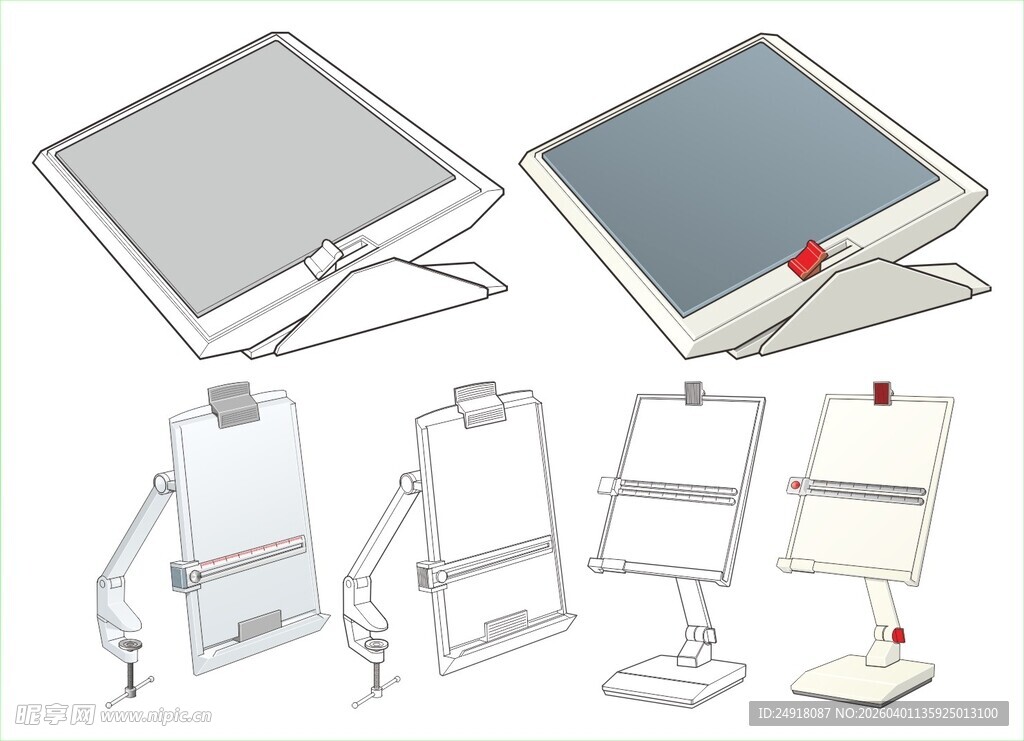 昵享网 www.nipic.cn
ID:24918087 NO:20260401135925013100