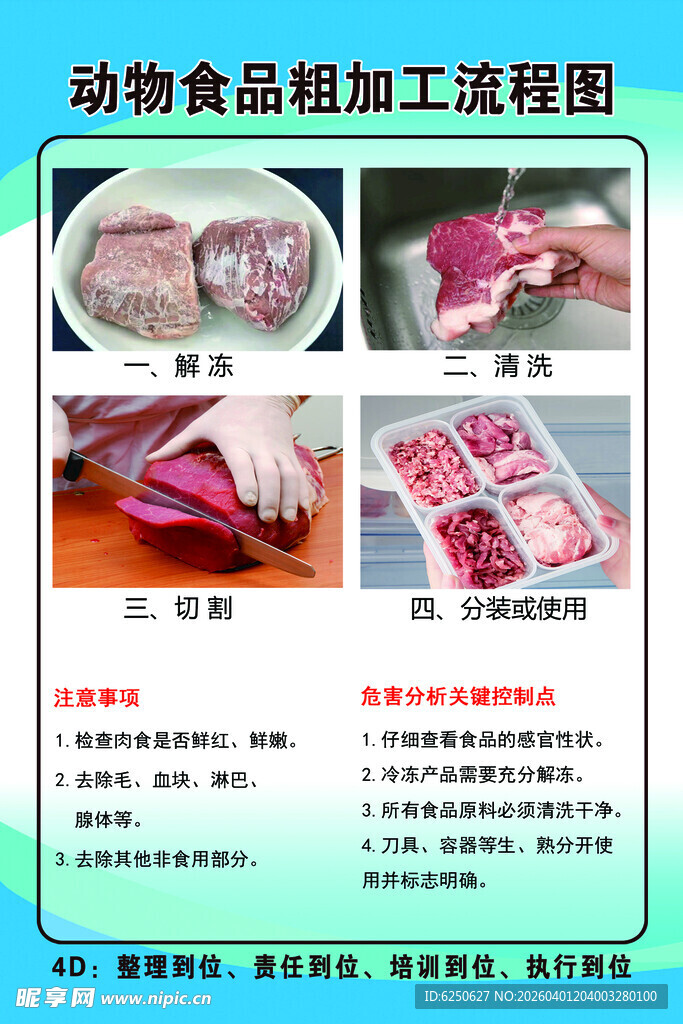 动物食品粗加工流程图

一、解冻

二、清洗

三、切割

四、分装或使用

注意事项

1. 检查肉食是否鲜红、鲜嫩。

2. 去除毛、血块、淋巴、腺体等。

3. 去除其他非食用部分。

危害分析关键控制点

1. 仔细查看食品的感官性状。

2. 冷冻产品需要充分解冻。

3. 所有食品原料必须清洗干净。

4. 刀具、容器等生、熟分开使用并标志明确。

4D：整理到位、责任到位、培训到位、执行到位

昵享网 www.nipic.cn

ID:6250627 NO:20260401204003280100