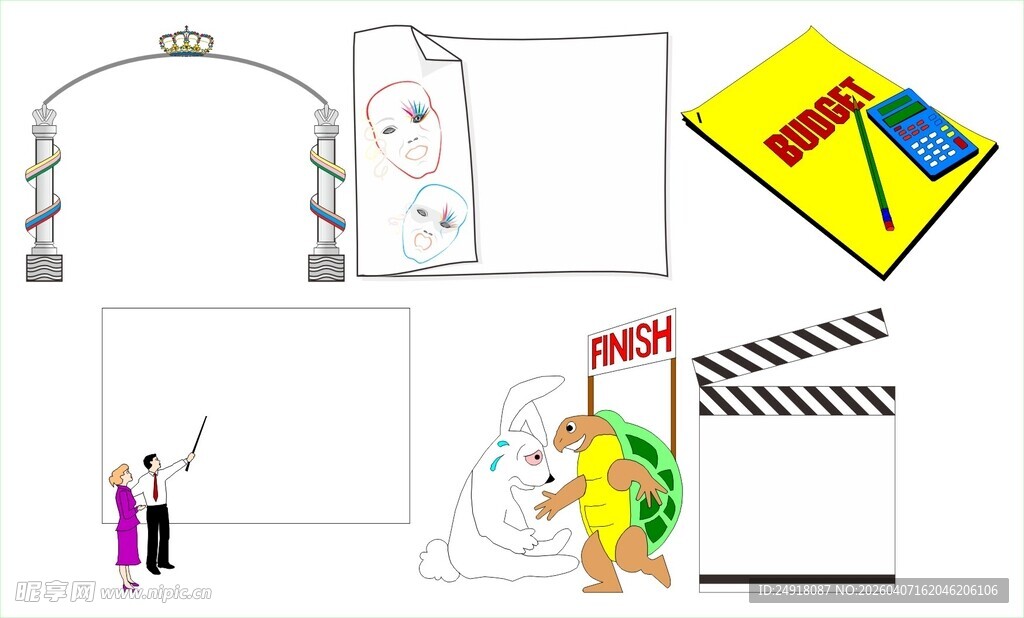 BUDGET

FINISH

昵享网 www.nipic.cn

ID:24918087 NO:20260407162046206106