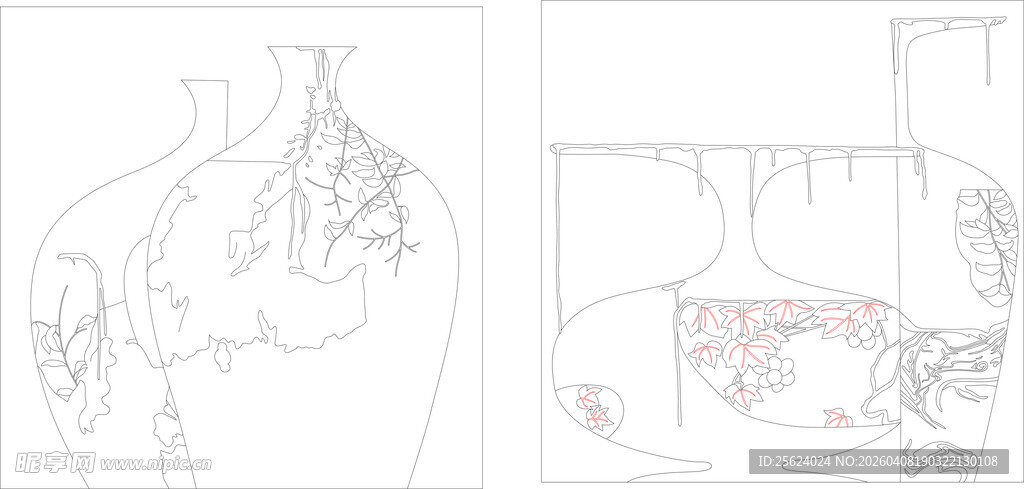 昵享网 www.nipic.cn

ID:25624024 NO:20260408190322130108