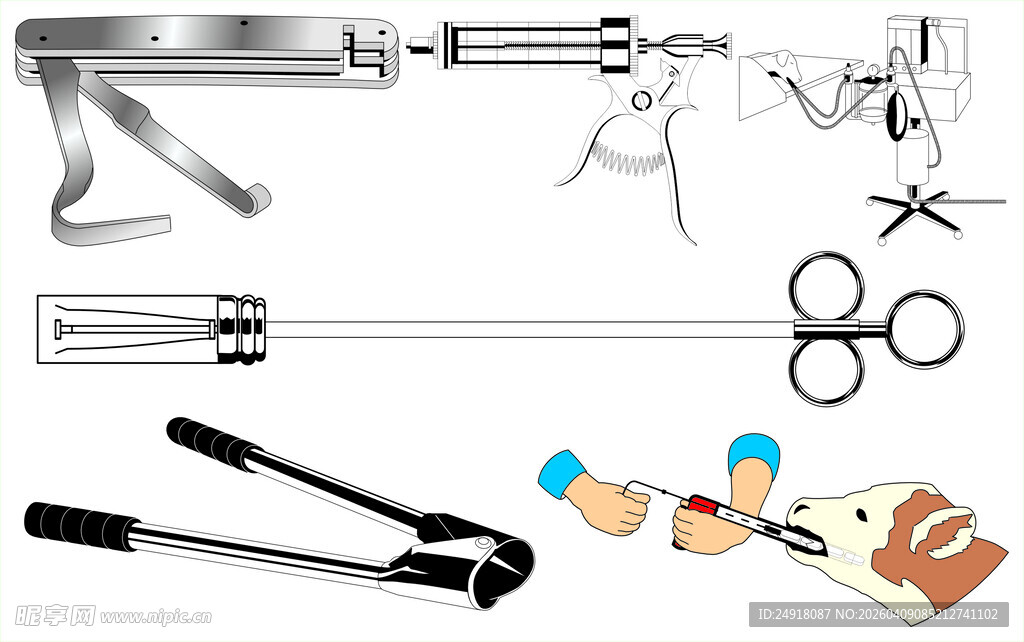 昵享网 www.nipic.cn

ID:24918087 NO:20260409085212741102