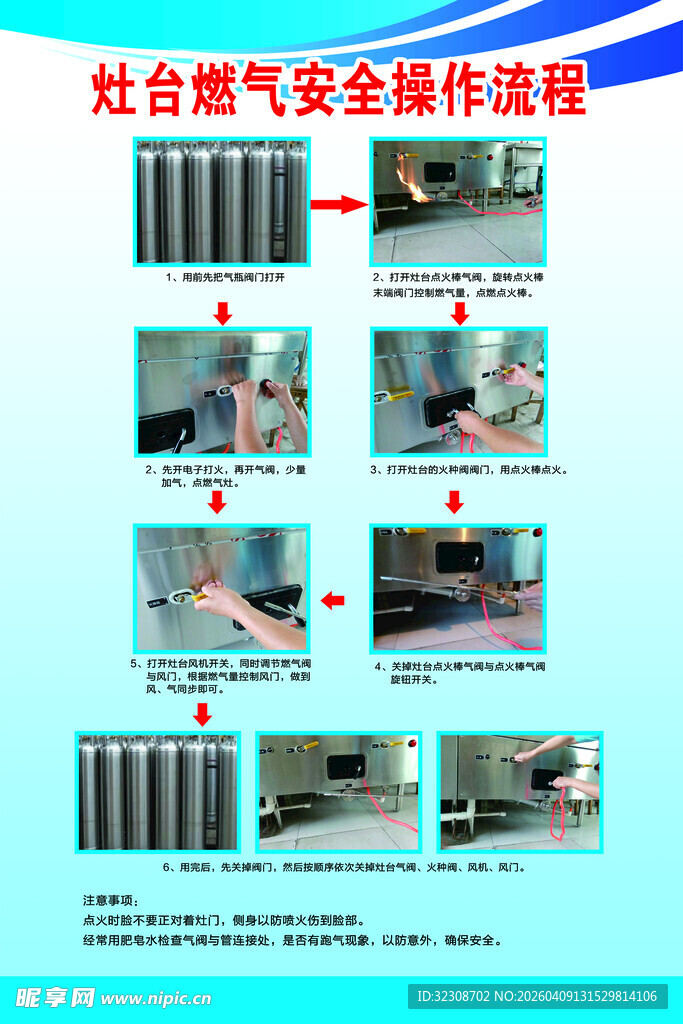 灶台燃气安全操作流程

1、用前先把气瓶阀门打开

2、打开灶台点火棒气阀，旋转点火棒末端阀门控制燃气量，点燃点火棒。

2、先开电子打火，再开气阀，少量加气，点燃气灶。

3、打开灶台的火种阀阀门，用点火棒点火。

5、打开灶台风机开关，同时调节燃气阀与风门，根据燃气量控制风门，做到风、气同步即可。

4、关掉灶台点火棒气阀与点火棒气阀旋钮开关。

6、用完后，先关掉阀门，然后按顺序依次关掉灶台气阀、火种阀、风机、风门。

注意事项：
点火时脸不要正对着灶门，侧身以防喷火伤到脸部。
经常用肥皂水检查气阀与管连接处，是否有跑气现象，以防意外，确保安全。

昵享网 www.nipic.cn

ID:32308702 NO:20260409131529814106