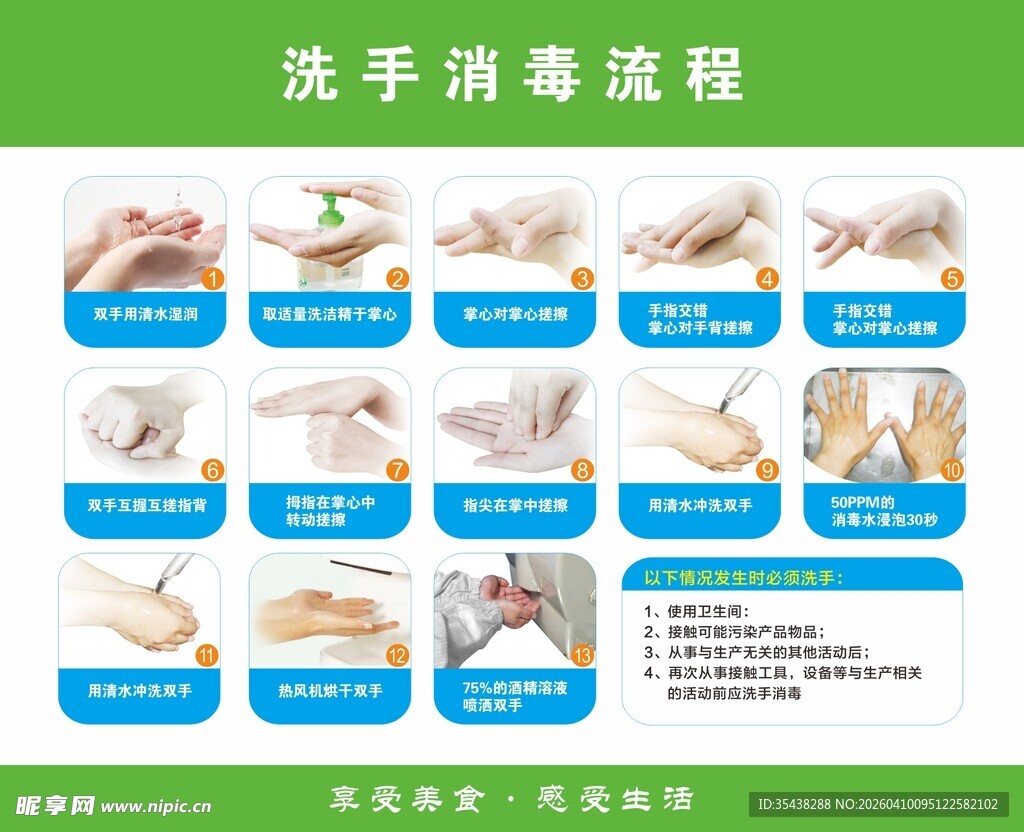 洗手消毒流程

1
双手用清水湿润

2
取适量洗洁精于掌心

3
掌心对掌心搓擦

4
手指交错
掌心对手背搓擦

5
手指交错
掌心对掌心搓擦

6
双手互握互搓指背

7
拇指在掌心中
转动搓擦

8
指尖在掌中搓擦

9
用清水冲洗双手

10
50PPM的
消毒水浸泡30秒

11
用清水冲洗双手

12
热风机烘干双手

13
75%的酒精溶液
喷洒双手

以下情况发生时必须洗手:
1、使用卫生间;
2、接触可能污染产品物品;
3、从事与生产无关的其他活动后;
4、再次从事接触工具，设备等与生产相关的活动前应洗手消毒

昵享网 www.nipic.cn
享受美食 · 感受生活
ID:35438288 NO:20260410095122582102