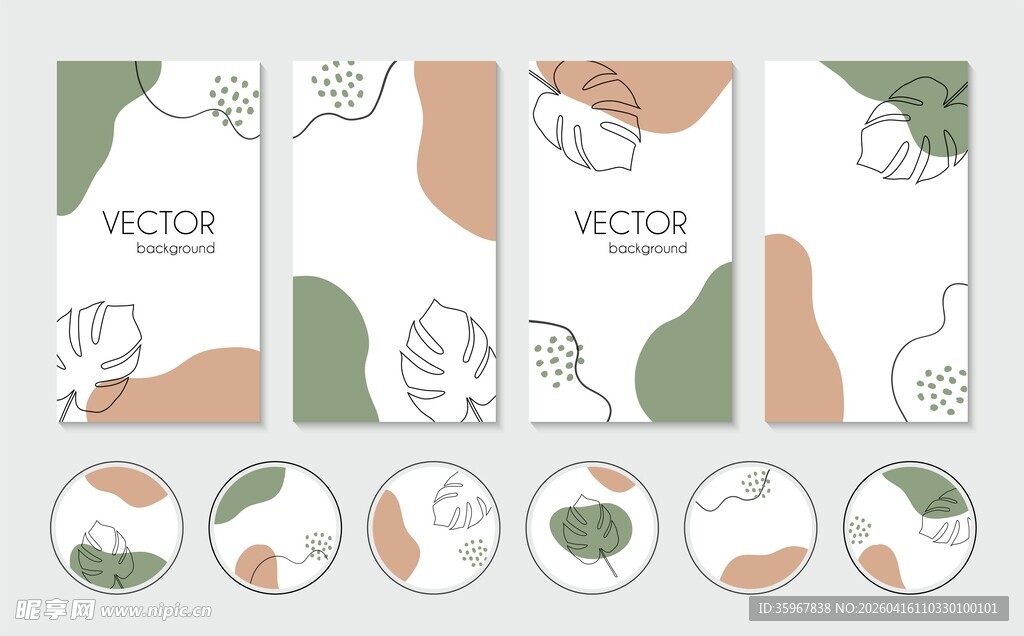 VECTOR
background

VECTOR
background

昵享网 www.nipic.cn

ID:35967838 NO:20260416110330100101