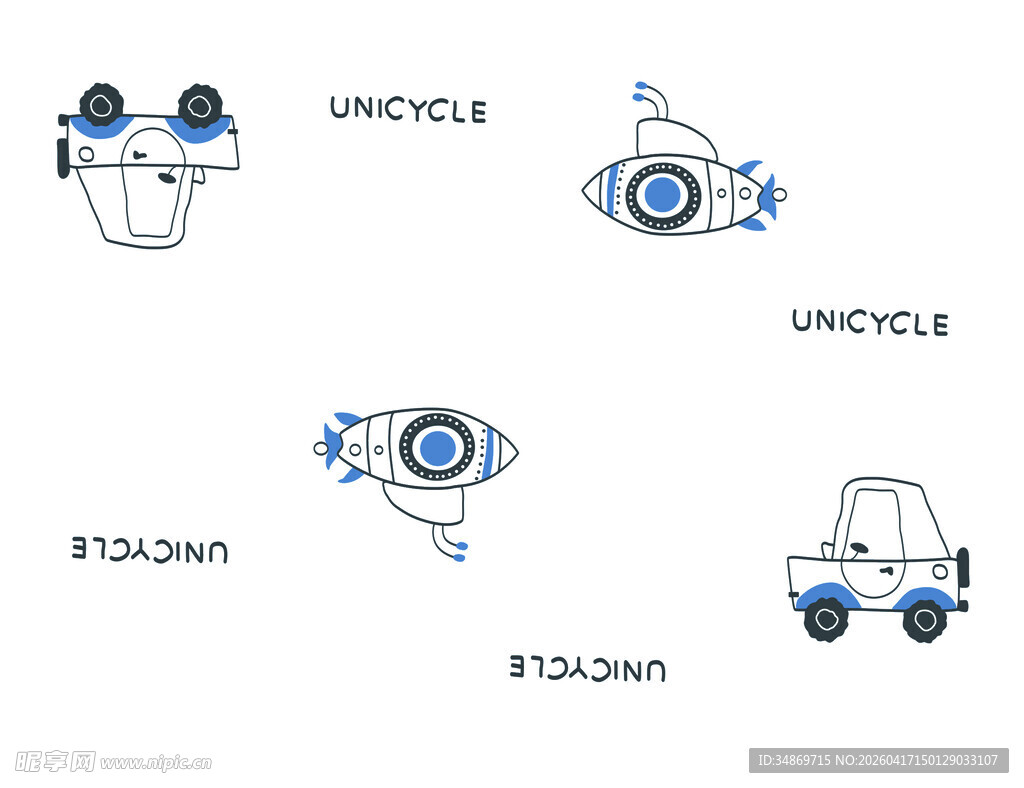 UNICYCLE

UNICYCLE

UNICYCLE

UNICYCLE

昵享网 www.nipic.cn

ID:34869715 NO:20260417150129033107