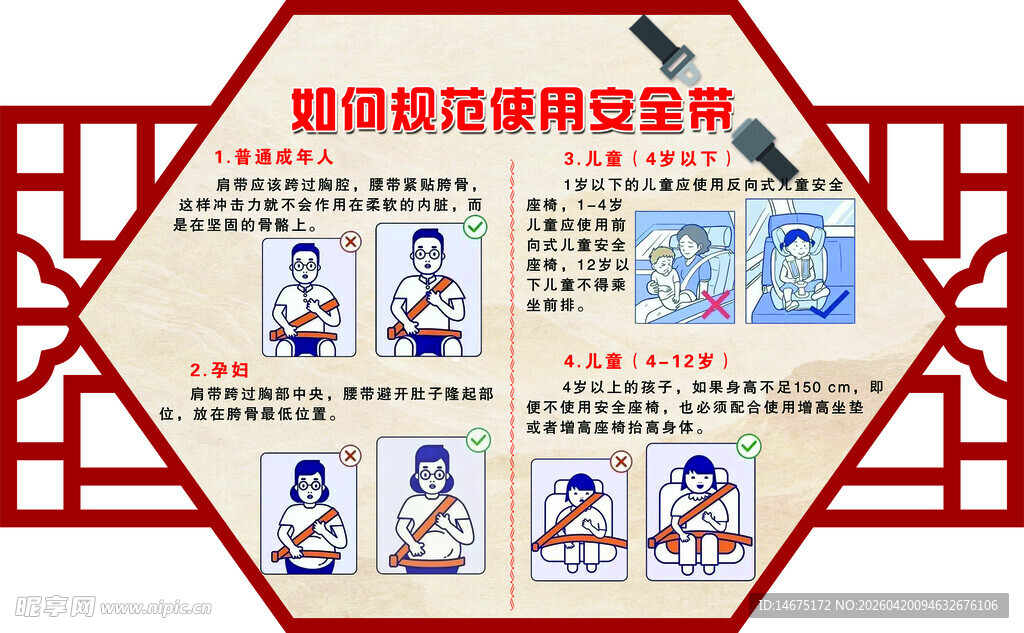 如何规范使用安全带

1.普通成年人

肩带应该跨过胸腔，腰带紧贴胯骨，这样冲击力就不会作用在柔软的内脏，而是在坚固的骨骼上。

2.孕妇

肩带跨过胸部中央，腰带避开肚子隆起部位，放在胯骨最低位置。

3.儿童（4岁以下）

1岁以下的儿童应使用反向式儿童安全座椅，1-4岁儿童应使用前向式儿童安全座椅，12岁以下儿童不得乘坐前排。

4.儿童（4-12岁）

4岁以上的孩子，如果身高不足150 cm，即便不使用安全座椅，也必须配合使用增高坐垫或者增高座椅抬高身体。

昵享网 www.nipic.cn

ID:14675172 NO:20260420094632676106