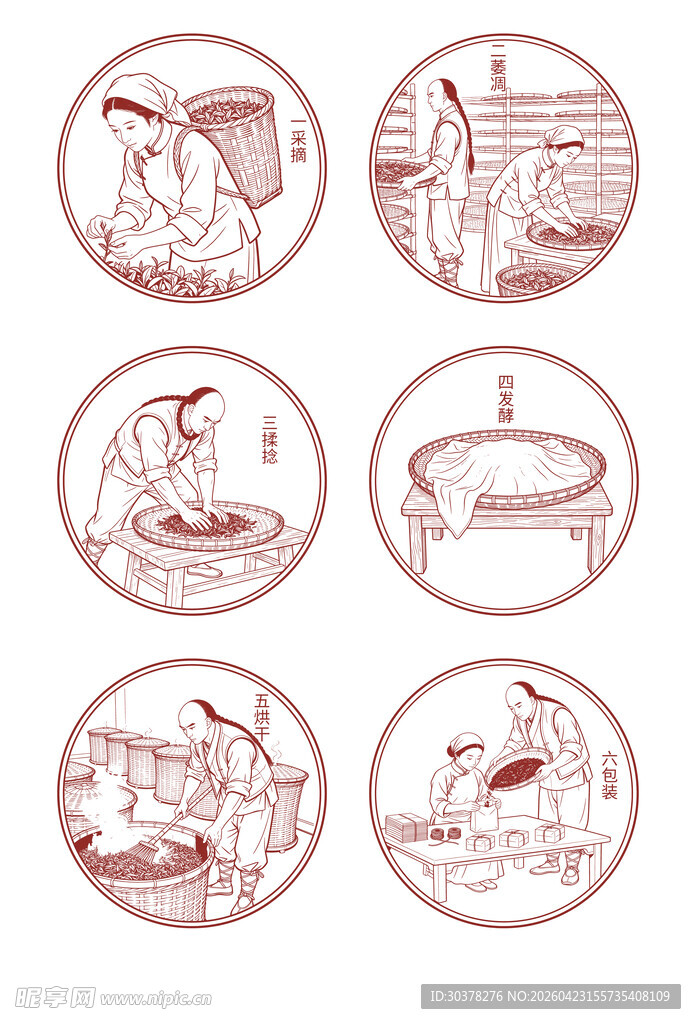 一采摘

二萎凋

三揉捻

四发酵

五烘干

六包装

昵享网 www.nipic.cn

ID:30378276 NO:20260423155735408109