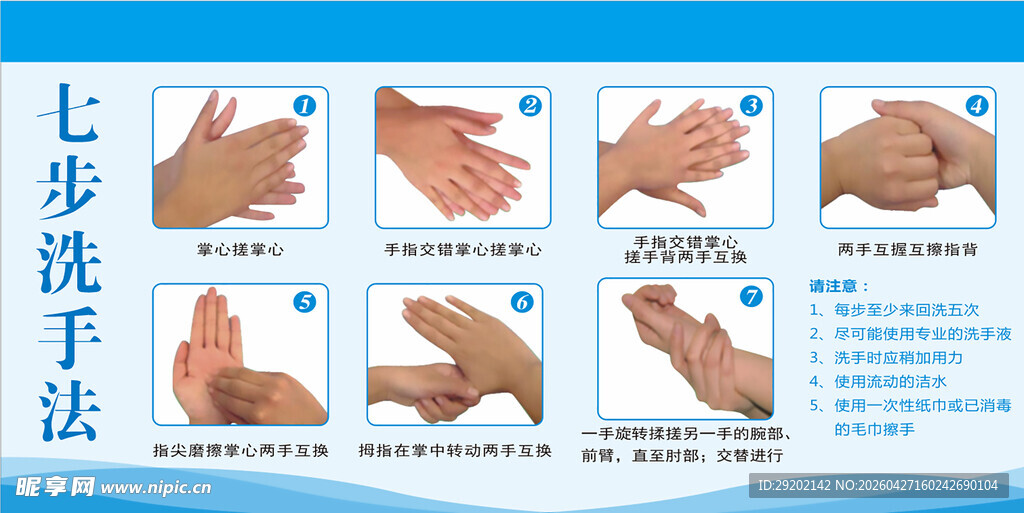 七步洗手法

1
掌心搓掌心

2
手指交错掌心搓掌心

3
手指交错掌心搓手背两手互换

4
两手互握互擦指背

5
指尖磨擦掌心两手互换

6
拇指在掌中转动两手互换

7
一手旋转揉搓另一手的腕部、前臂，直至肘部；交替进行

请注意：
1、每步至少来回洗五次
2、尽可能使用专业的洗手液
3、洗手时应稍加用力
4、使用流动的洁水
5、使用一次性纸巾或已消毒的毛巾擦手

昵享网 www.nipic.cn
ID:29202142 NO:20260427160242690104