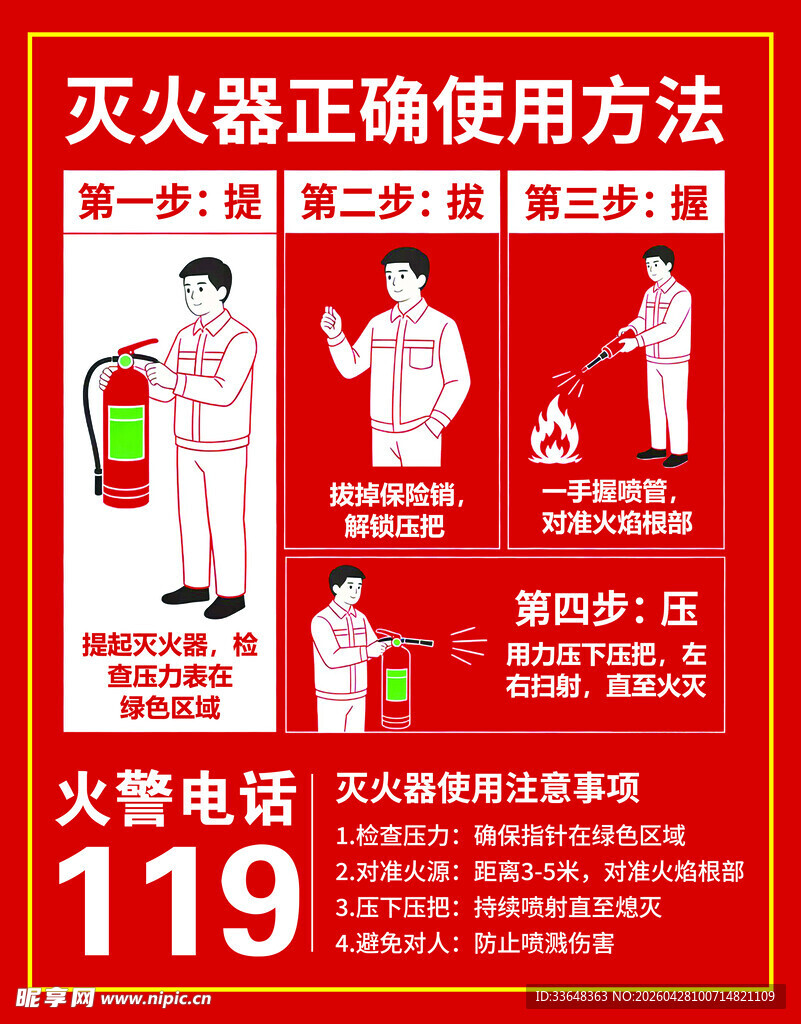 灭火器正确使用方法

第一步：提

提起灭火器，检查压力表在绿色区域

第二步：拔

拔掉保险销，解锁压把

第三步：握

一手握喷管，对准火焰根部

第四步：压

用力压下压把，左右扫射，直至火灭

火警电话

119

灭火器使用注意事项

1.检查压力：确保指针在绿色区域

2.对准火源：距离3-5米，对准火焰根部

3.压下压把：持续喷射直至熄灭

4.避免对人：防止喷溅伤害

昵享网 www.nipic.cn

ID:33648363 NO:20260428100714821109