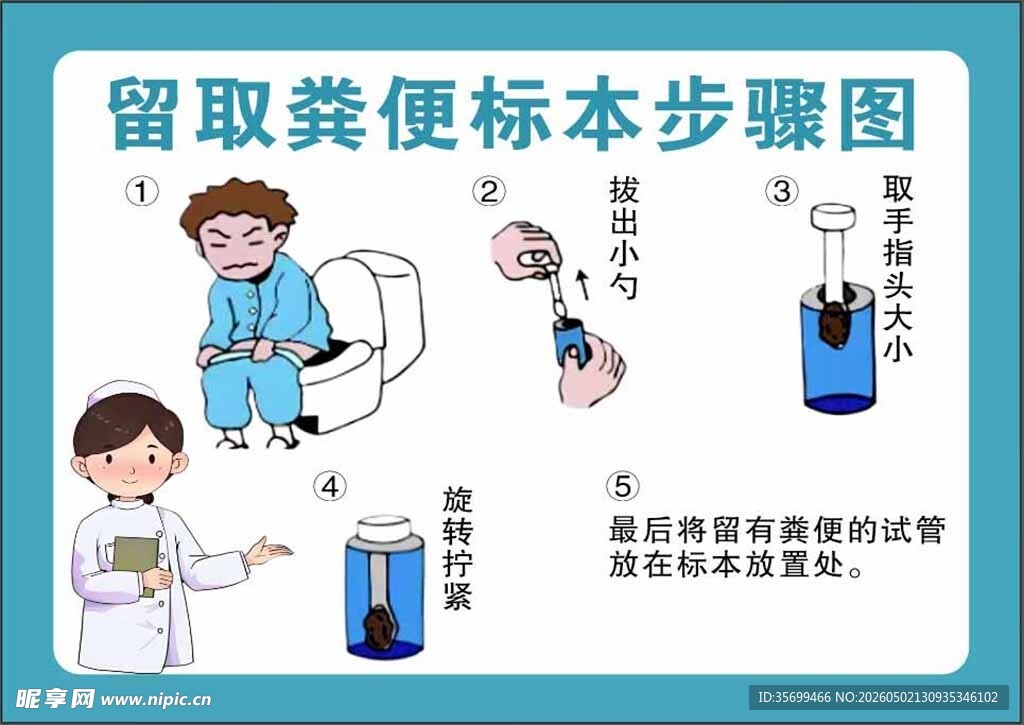 留取粪便标本步骤图

①

② 拔出小勺

③ 取手指头大小

④ 旋转拧紧

⑤ 最后将留有粪便的试管放在标本放置处。

昵享网 www.nipic.cn

ID:35699466 NO:20260502130935346102