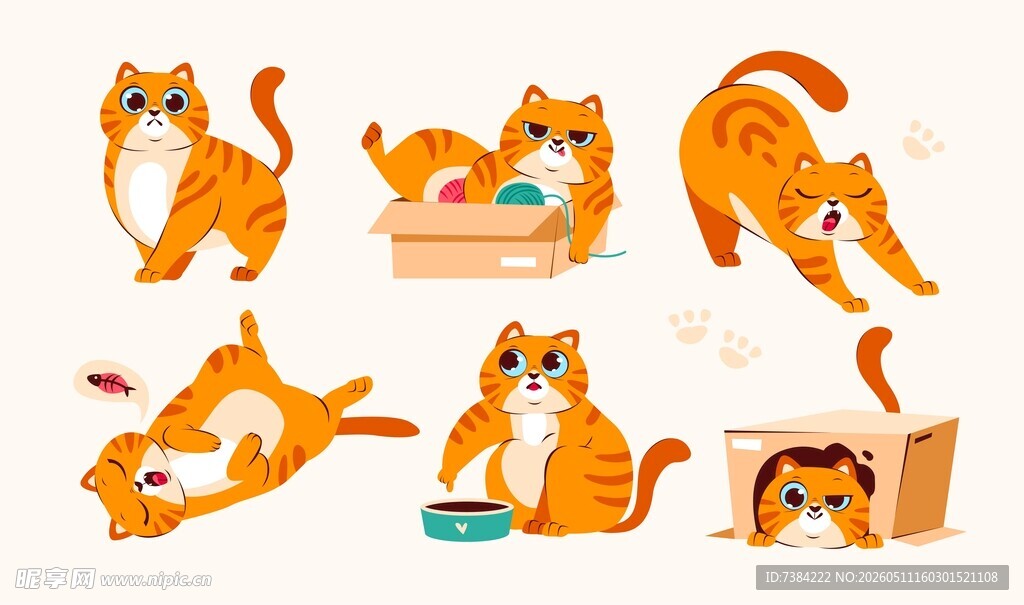 昵享网 www.nipic.cn

ID:7384222 NO:20260511160301521108