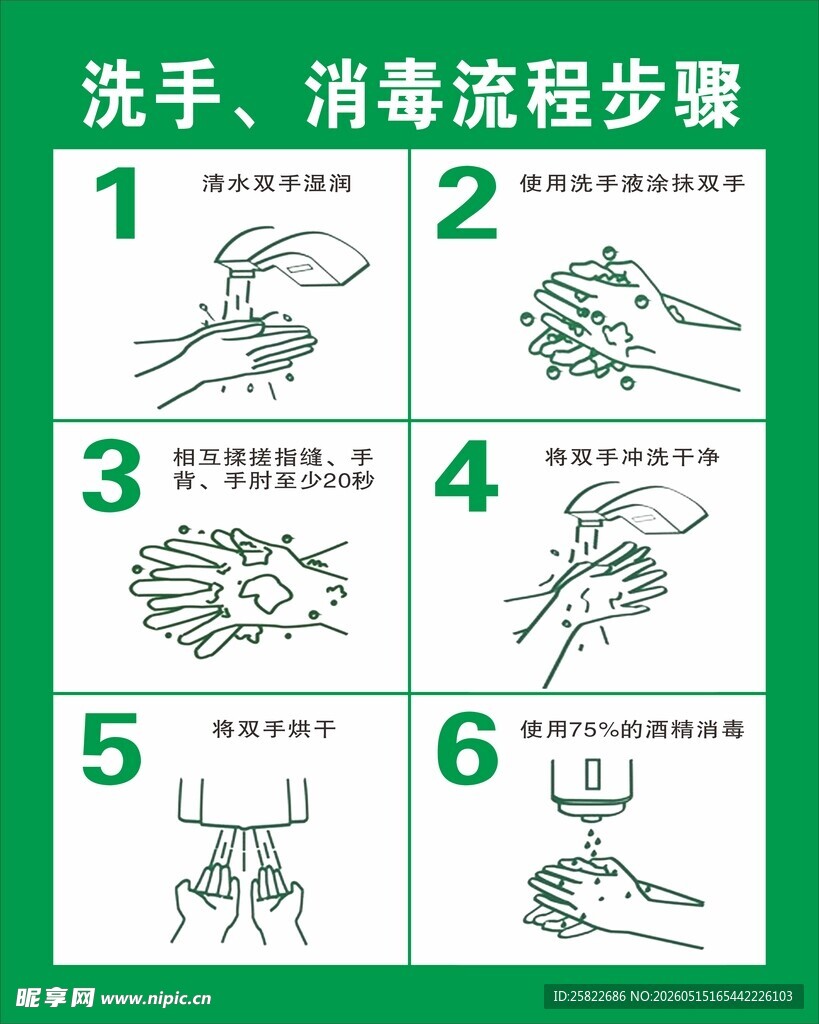 洗手、消毒流程步骤

1 清水双手湿润

2 使用洗手液涂抹双手

3 相互揉搓指缝、手背、手肘至少20秒

4 将双手冲洗干净

5 将双手烘干

6 使用75%的酒精消毒

昵享网 www.nipic.cn

ID:25822686 NO:20260515165442226103