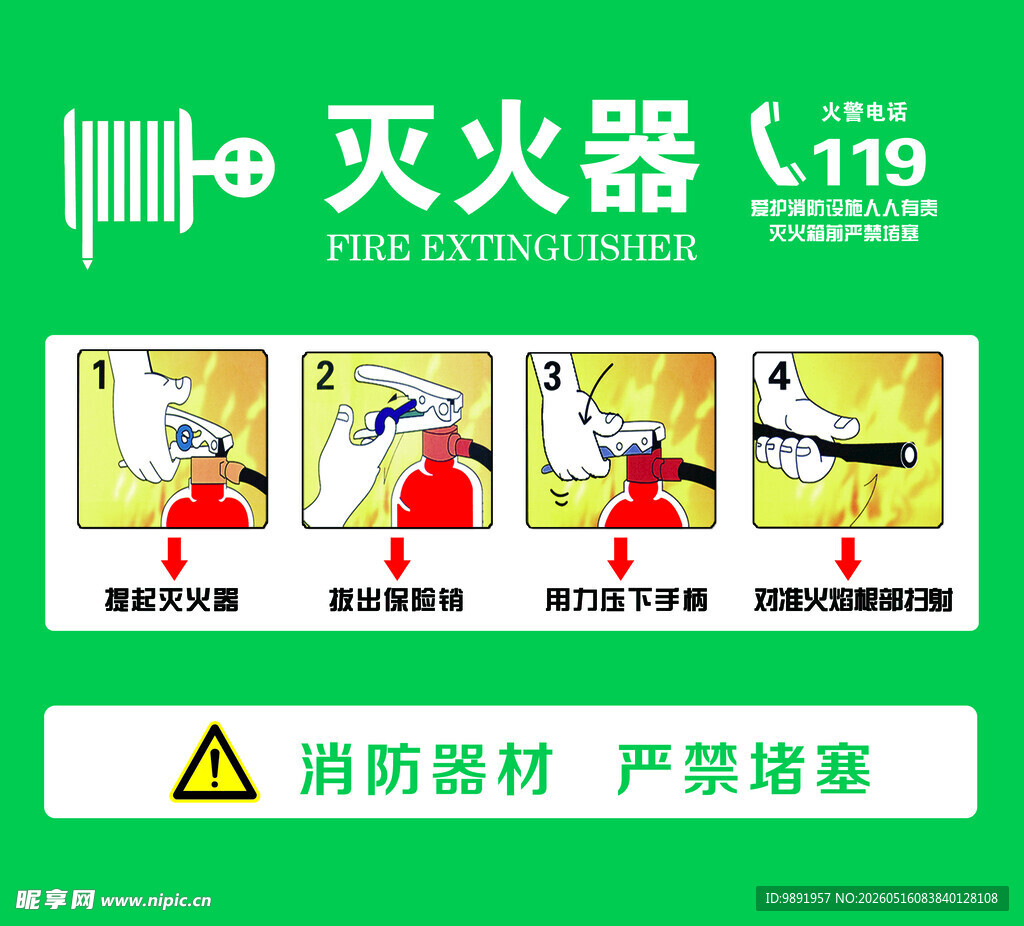 灭火器
FIRE EXTINGUISHER

火警电话
119
爱护消防设施人人有责
灭火箱前严禁堵塞

1
提起灭火器

2
拔出保险销

3
用力压下手柄

4
对准火焰根部扫射

消防器材 严禁堵塞

昵享网 www.nipic.cn
ID:9891957 NO:20260516083840128108