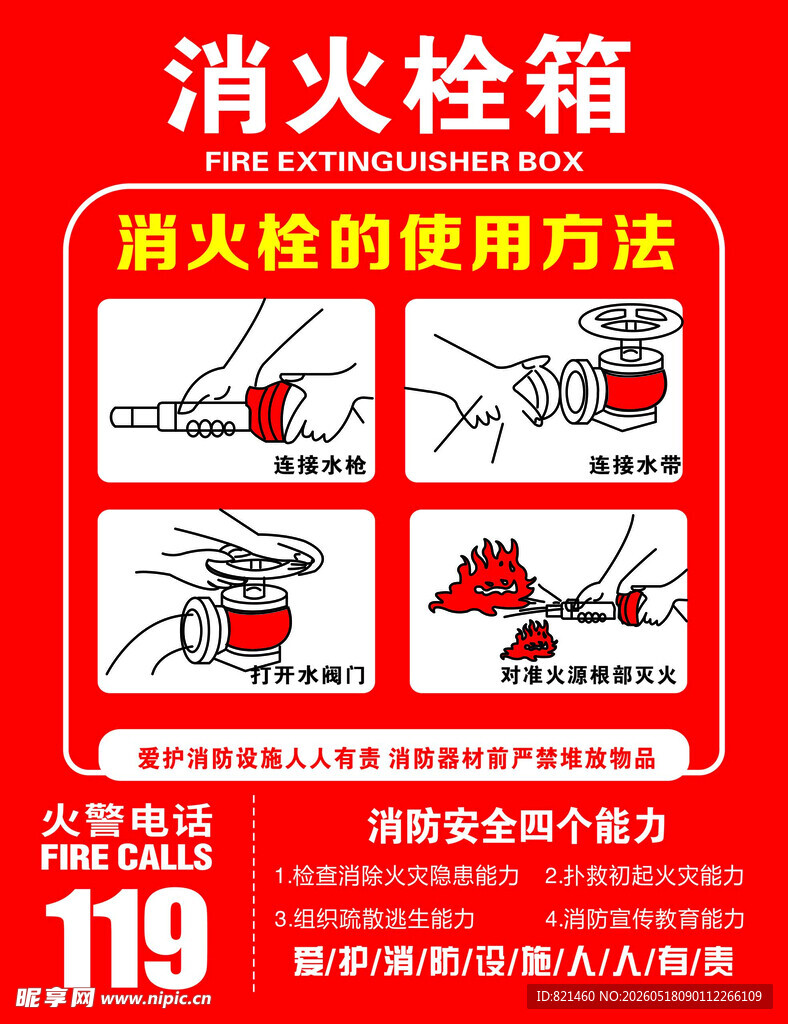 消火栓箱
FIRE EXTINGUISHER BOX

消火栓的使用方法

连接水枪

连接水带

打开水阀门

对准火源根部灭火

爱护消防设施人人有责 消防器材前严禁堆放物品

火警电话
FIRE CALLS
119

消防安全四个能力

1.检查消除火灾隐患能力 2.扑救初起火灾能力

3.组织疏散逃生能力 4.消防宣传教育能力

爱/护/消/防/设/施/人/人/有/责

昵享网 www.nipic.cn

ID:821460 NO:20260518090112266109