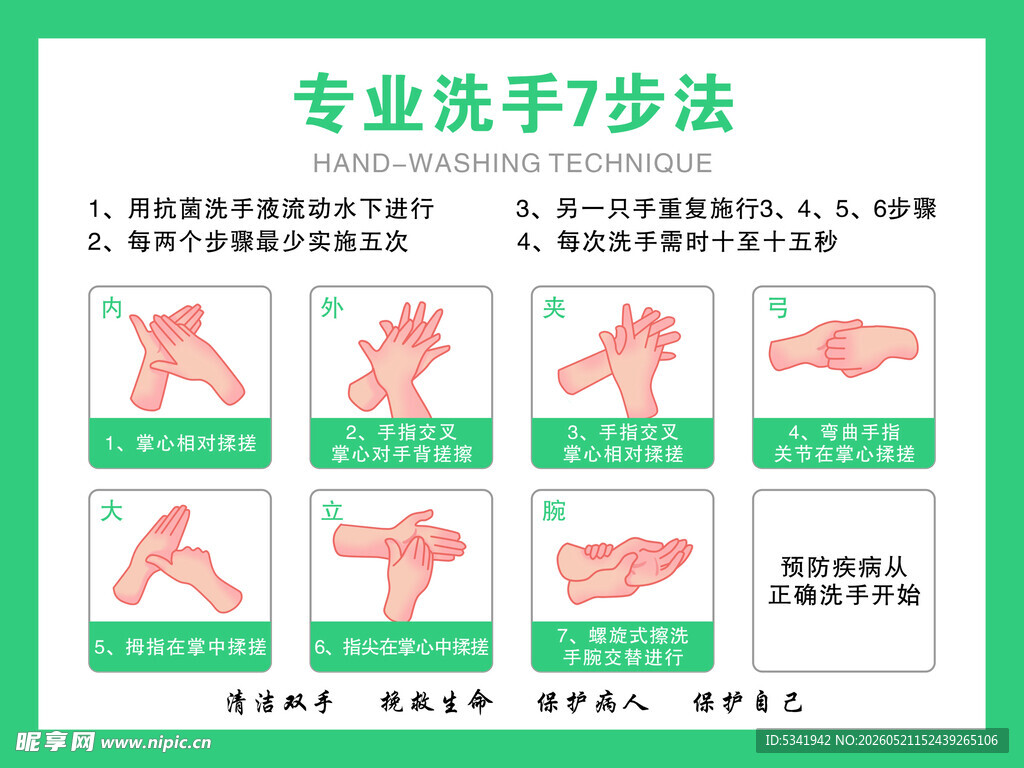 专业洗手7步法

HAND-WASHING TECHNIQUE

1、用抗菌洗手液流动水下进行
2、每两个步骤最少实施五次

3、另一只手重复施行3、4、5、6步骤
4、每次洗手需时十至十五秒

内
1、掌心相对揉搓

外
2、手指交叉
掌心对手背搓擦

夹
3、手指交叉
掌心相对揉搓

弓
4、弯曲手指
关节在掌心揉搓

大
5、拇指在掌中揉搓

立
6、指尖在掌心中揉搓

腕
7、螺旋式擦洗
手腕交替进行

预防疾病从
正确洗手开始

清洁双手 挽救生命 保护病人 保护自己

昵享网 www.nipic.cn

ID:5341942 NO:20260521152439265106